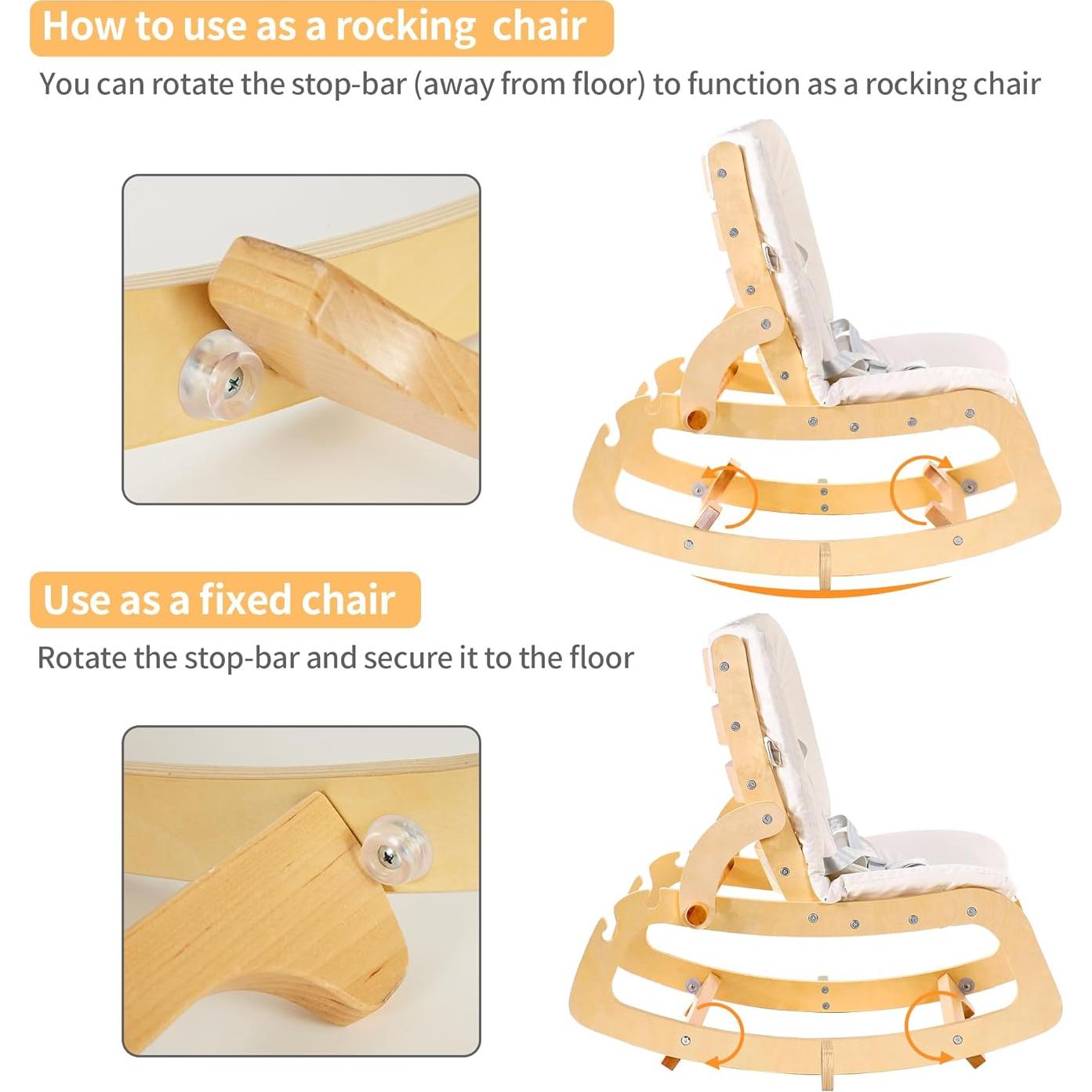 How to use as a rocking chair

You can rotate the stop-bar (away from floor) to function as a rocking chair

Use as a fixed chair

Rotate the stop-bar and secure it to the floor