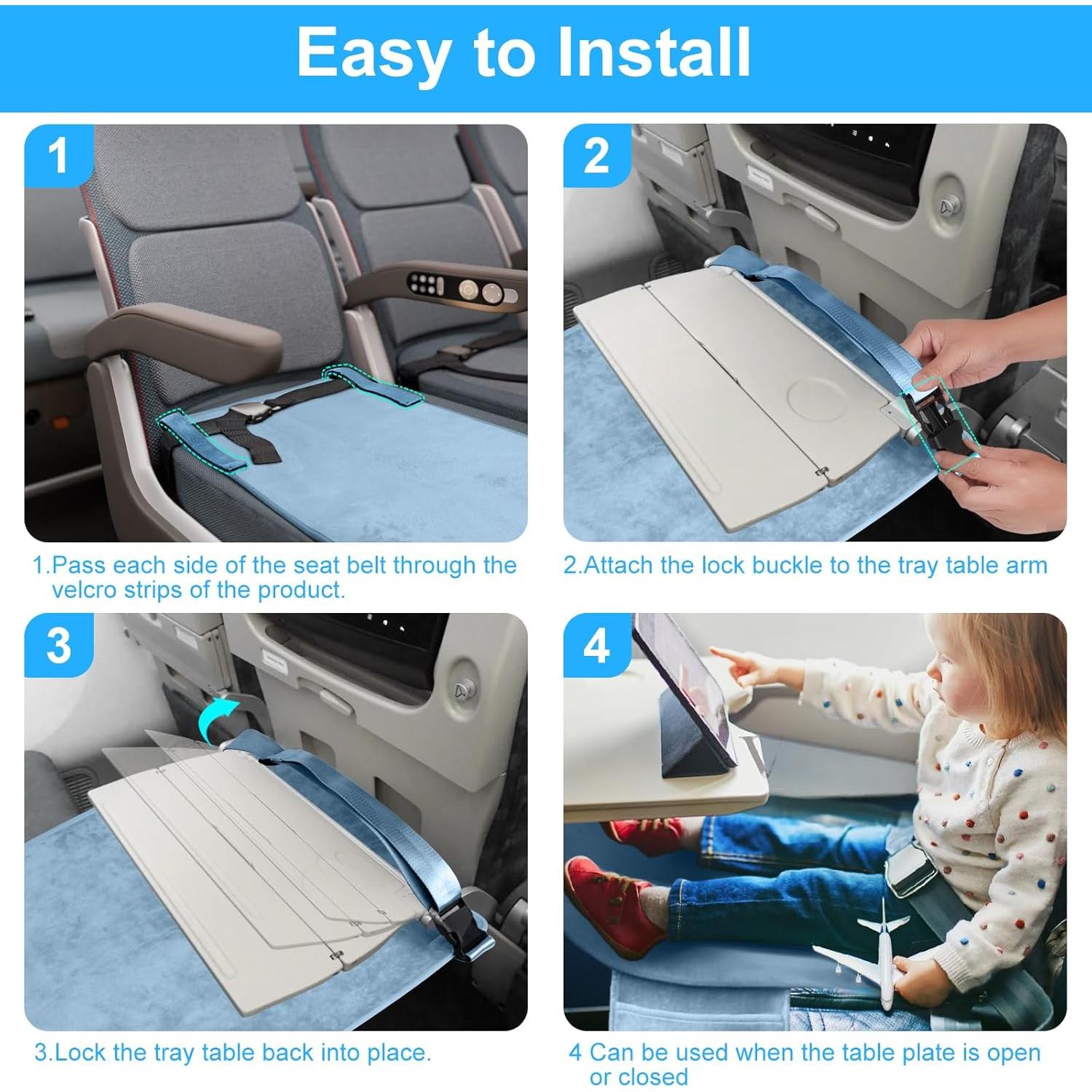 Easy to Install

1

1.Pass each side of the seat belt through the velcro strips of the product.

2

2.Attach the lock buckle to the tray table arm

3

3.Lock the tray table back into place.

4

4 Can be used when the table plate is open or closed