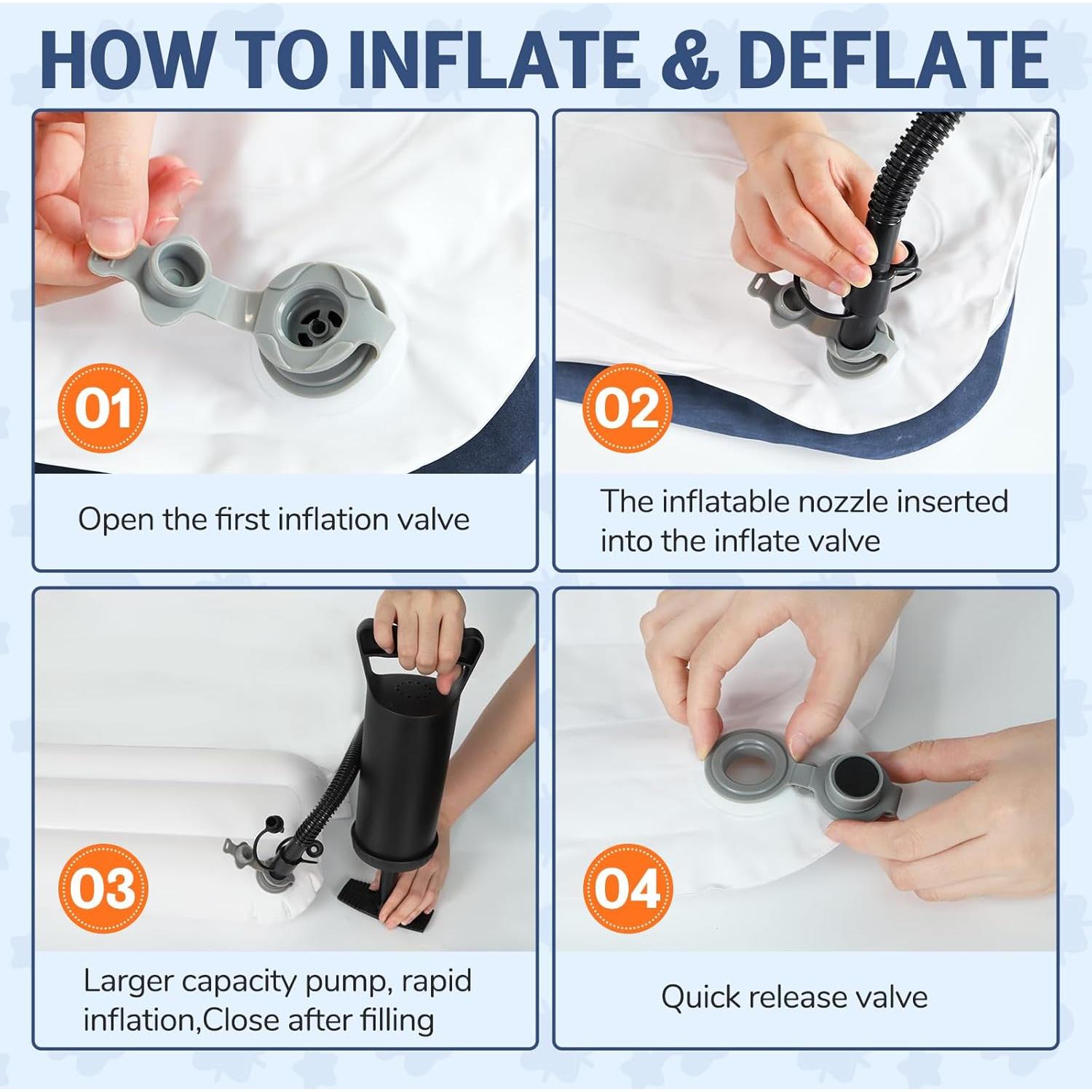 HOW TO INFLATE & DEFLATE

01

Open the first inflation valve

02

The inflatable nozzle inserted into the inflate valve

03

Larger capacity pump, rapid inflation,Close after filling

04

Quick release valve