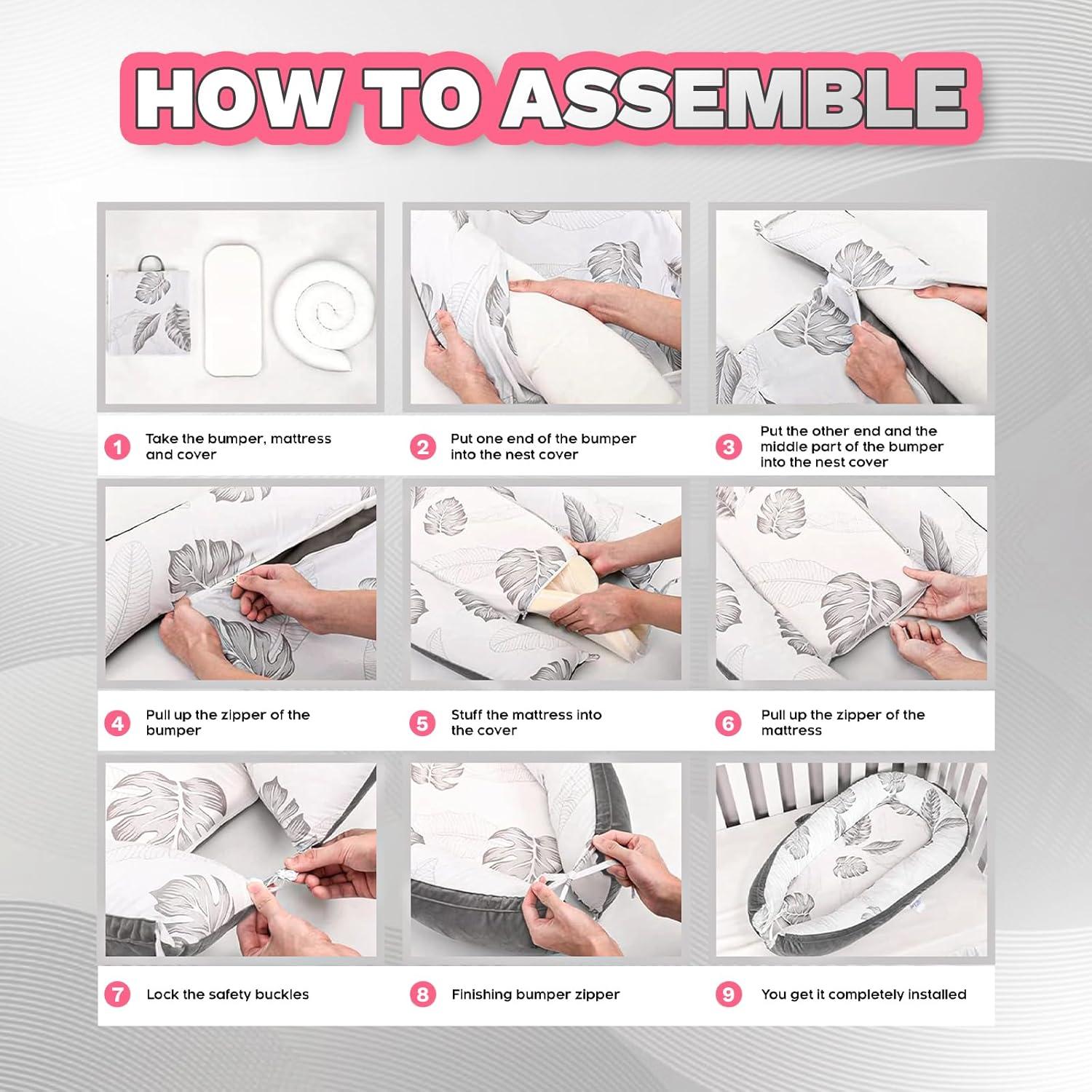 HOW TO ASSEMBLE

1 Take the bumper, mattress and cover

2 Put one end of the bumper into the nest cover

3 Put the other end and the middle part of the bumper into the nest cover

4 Pull up the zipper of the bumper

5 Stuff the mattress into the cover

6 Pull up the zipper of the mattress

7 Lock the safety buckles

8 Finishing bumper zipper

9 You get it completely installed