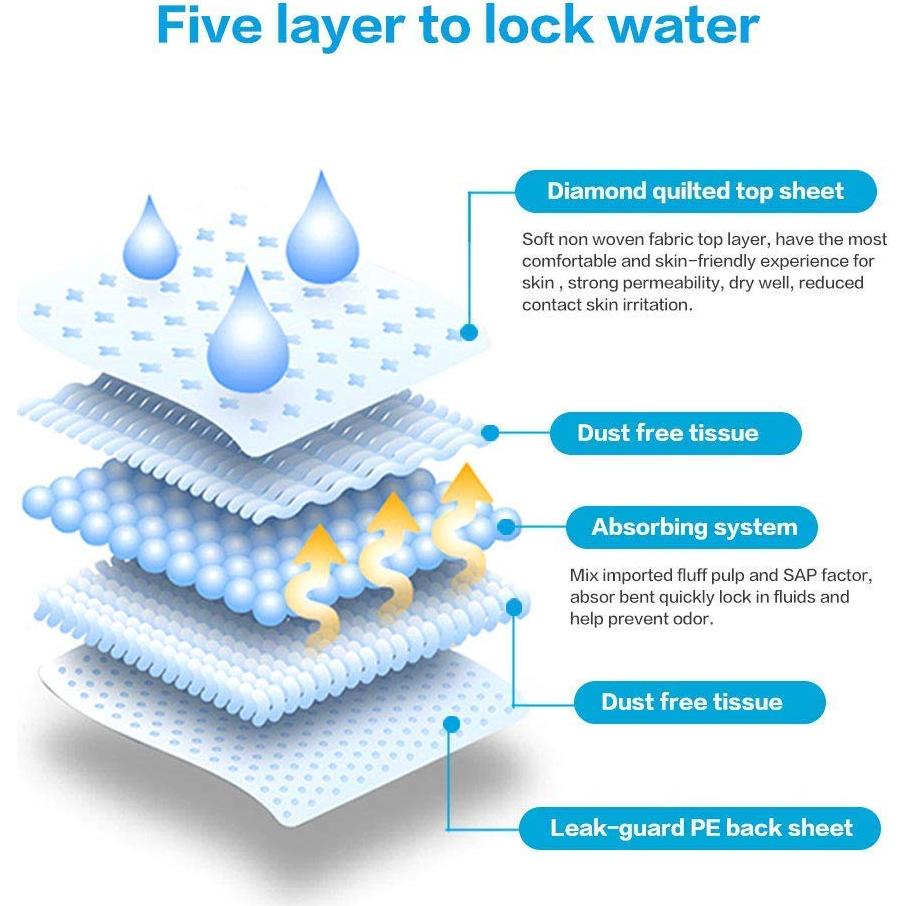 Five layer to lock water

Diamond quilted top sheet

Soft non woven fabric top layer, have the most comfortable and skin-friendly experience for skin , strong permeability, dry well, reduced contact skin irritation.

Dust free tissue

Absorbing system

Mix imported fluff pulp and SAP factor, absor bent quickly lock in fluids and help prevent odor.

Dust free tissue

Leak-guard PE back sheet