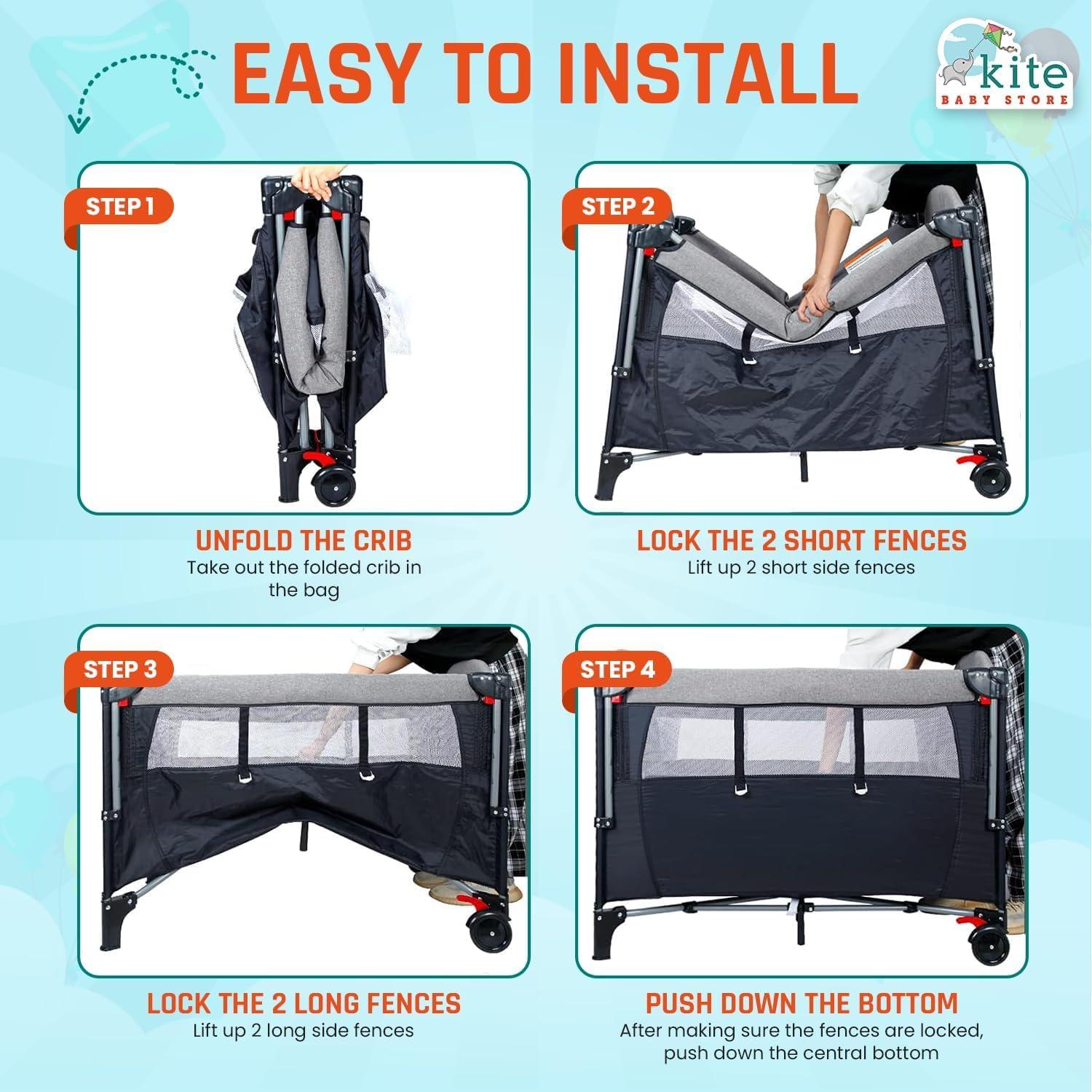 EASY TO INSTALL

kite
BABY STORE

STEP 1

UNFOLD THE CRIB
Take out the folded crib in the bag

STEP 2

LOCK THE 2 SHORT FENCES
Lift up 2 short side fences

STEP 3

LOCK THE 2 LONG FENCES
Lift up 2 long side fences

STEP 4

PUSH DOWN THE BOTTOM
After making sure the fences are locked, push down the central bottom