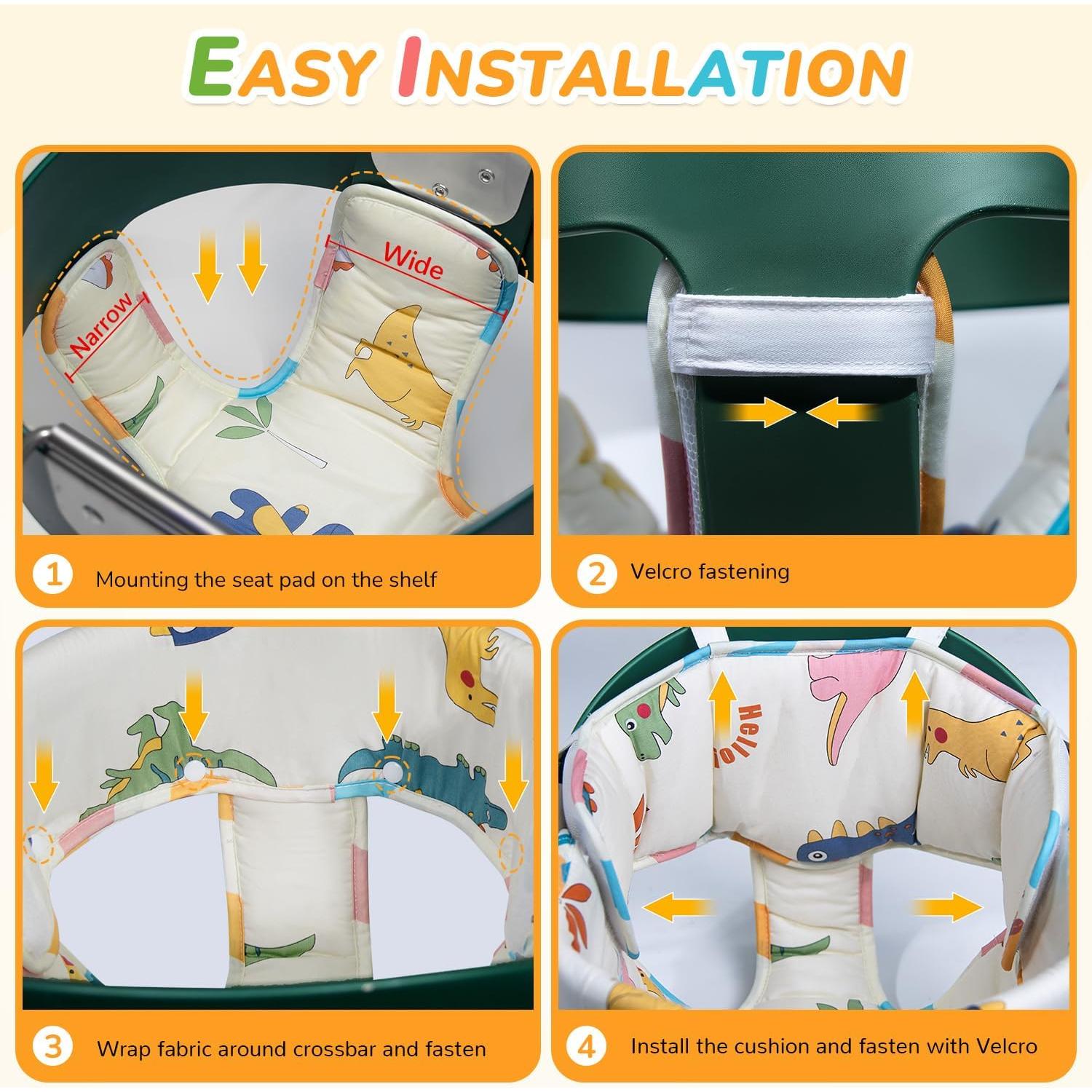 EASY INSTALLATION

Narrow

Wide

1 Mounting the seat pad on the shelf

2 Velcro fastening

3 Wrap fabric around crossbar and fasten

Hello

4 Install the cushion and fasten with Velcro