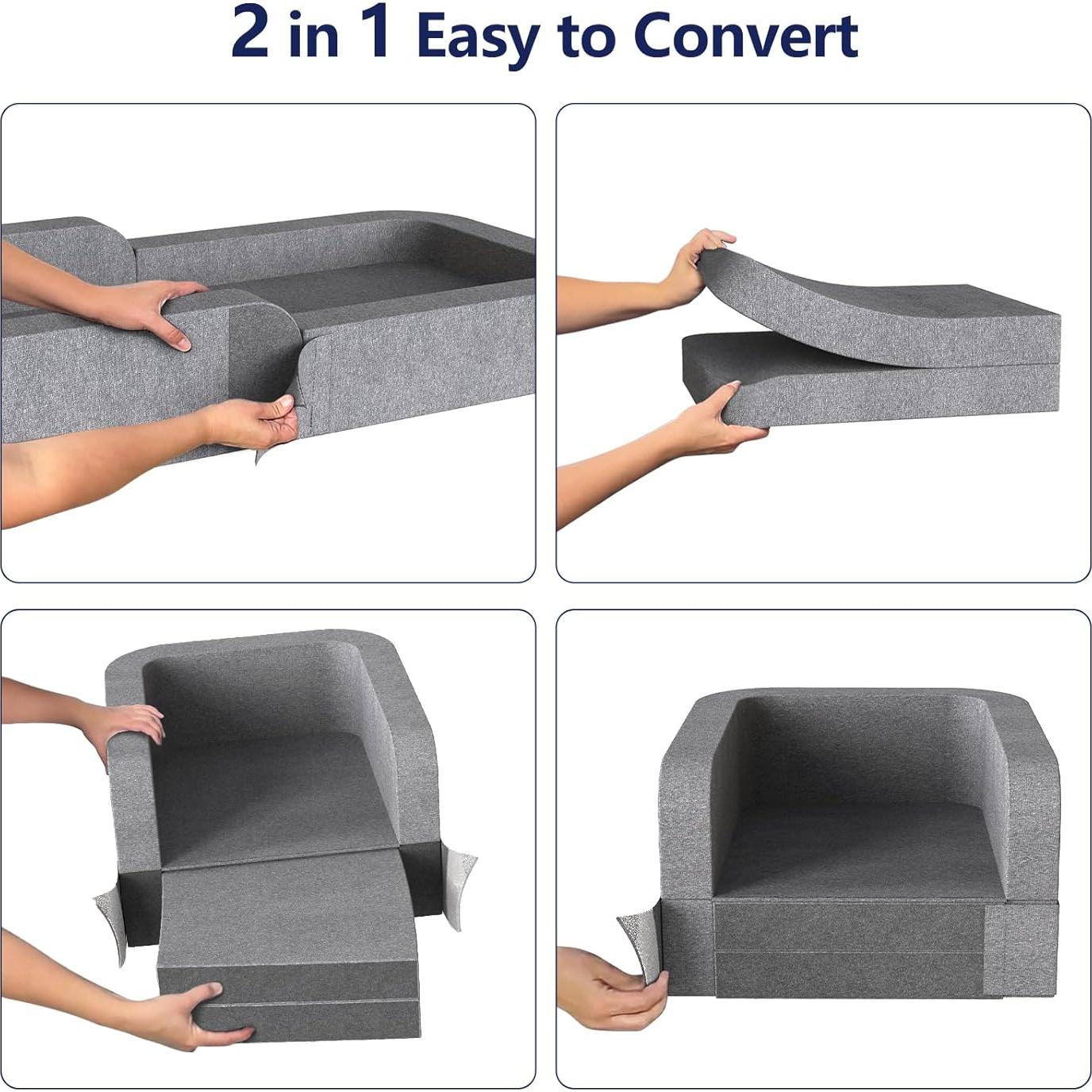 2 in 1 Easy to Convert