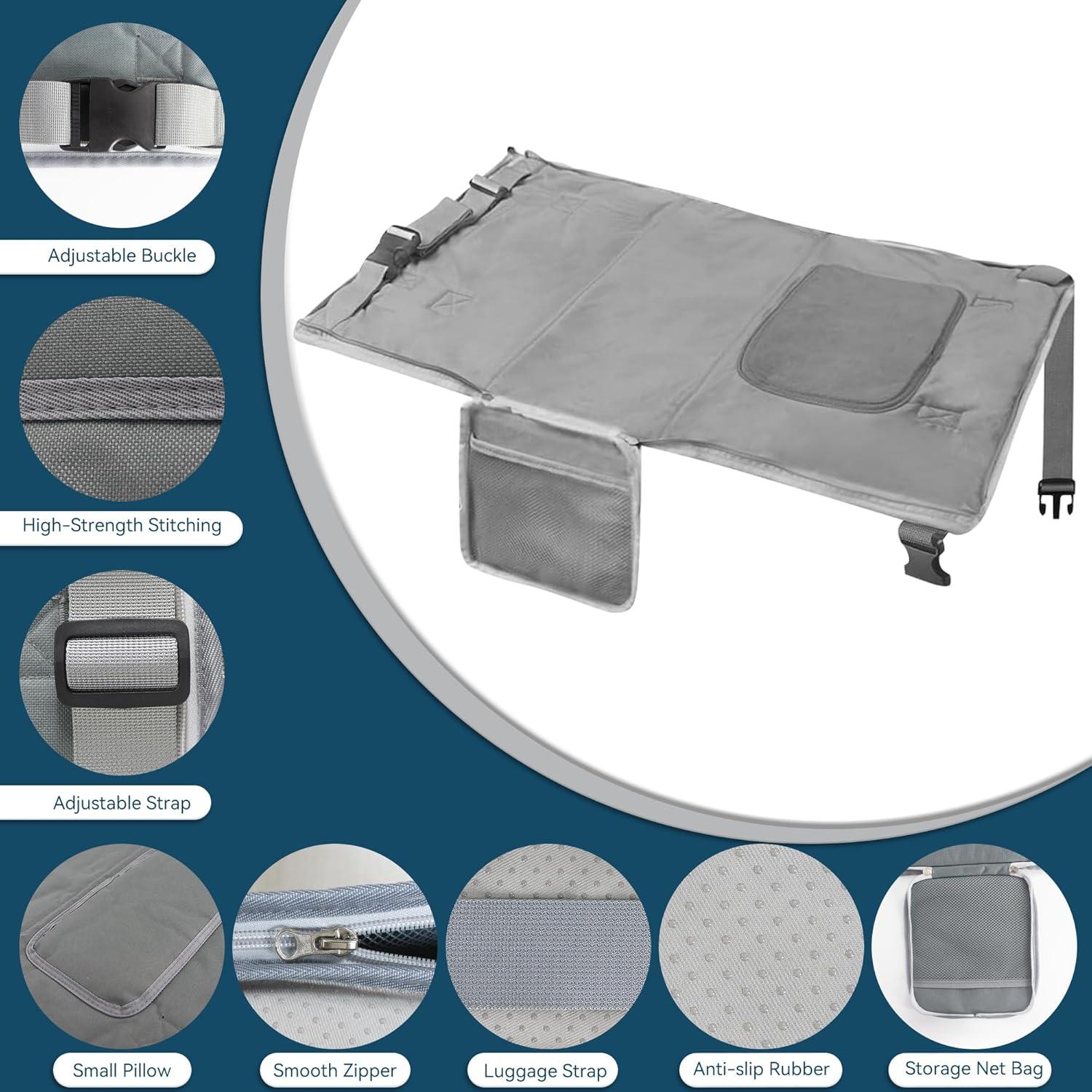 Adjustable Buckle

High-Strength Stitching

Adjustable Strap

Small Pillow

Smooth Zipper

Luggage Strap

Anti-slip Rubber

Storage Net Bag