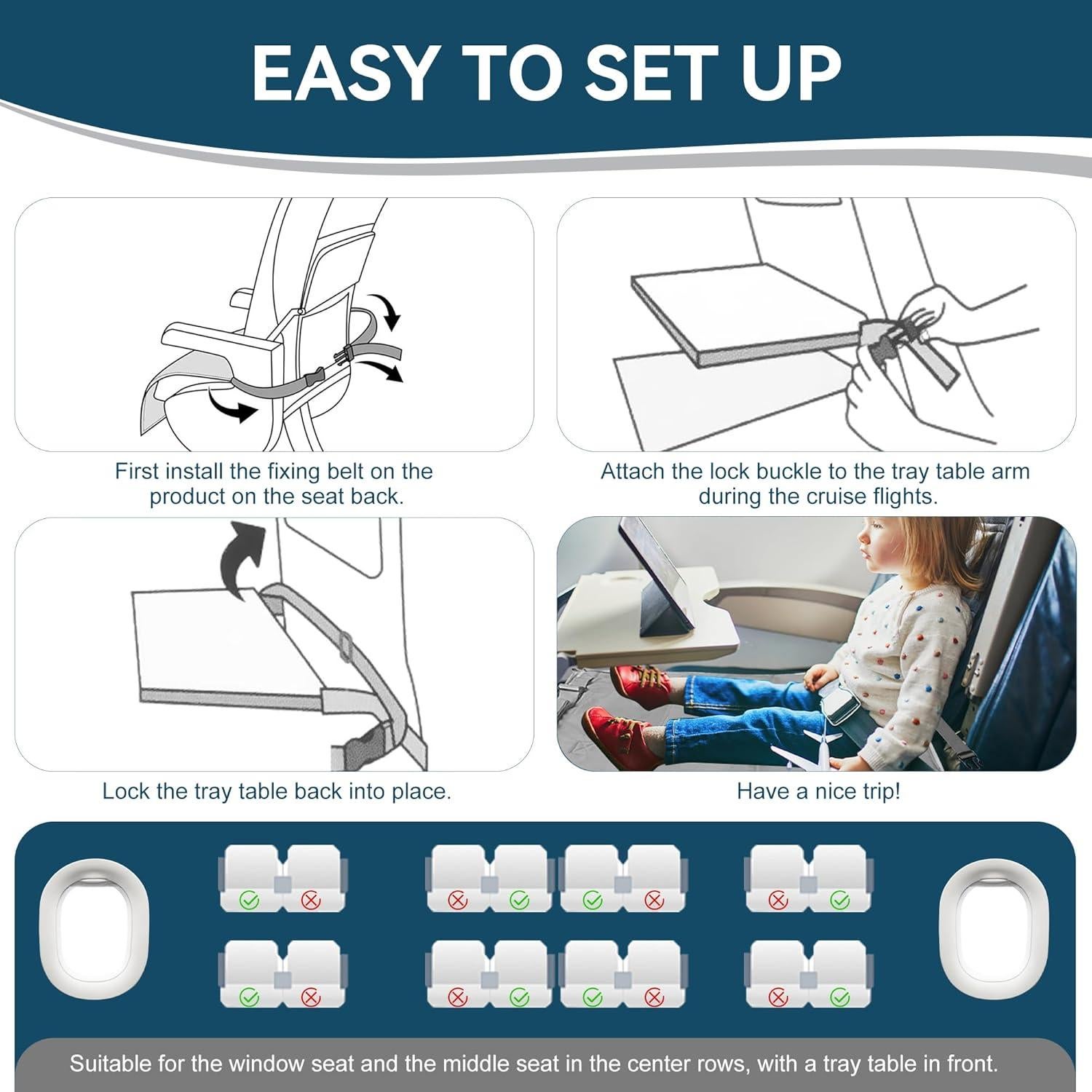 EASY TO SET UP

First install the fixing belt on the product on the seat back.

Attach the lock buckle to the tray table arm during the cruise flights.

Lock the tray table back into place.

Have a nice trip!

Suitable for the window seat and the middle seat in the center rows, with a tray table in front.