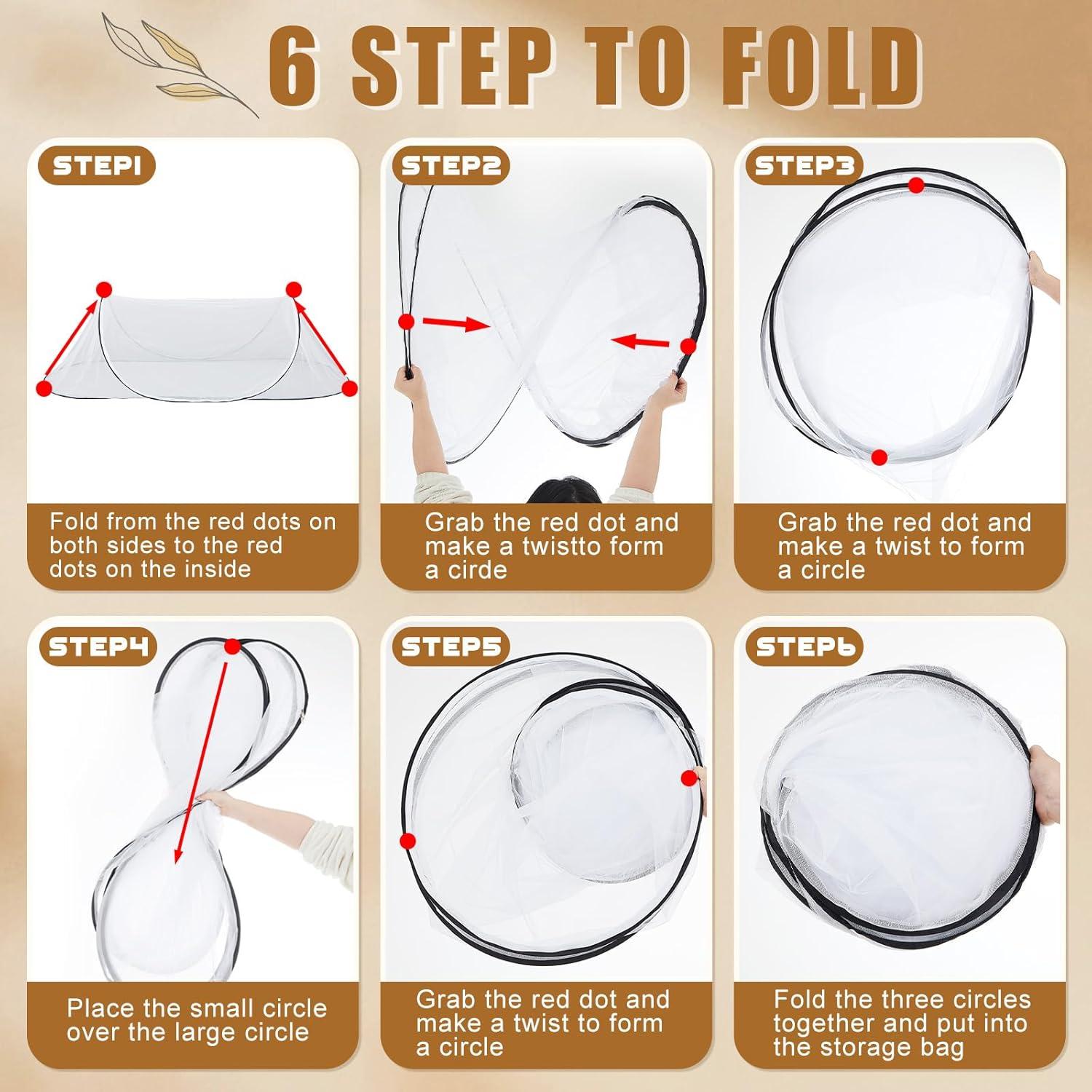 6 STEP TO FOLD

STEP1

Fold from the red dots on both sides to the red dots on the inside

STEP2

Grab the red dot and make a twistto form a cirde

STEP3

Grab the red dot and make a twist to form a circle

STEP4

Place the small circle over the large circle

STEP5

Grab the red dot and make a twist to form a circle

STEP6

Fold the three circles together and put into the storage bag