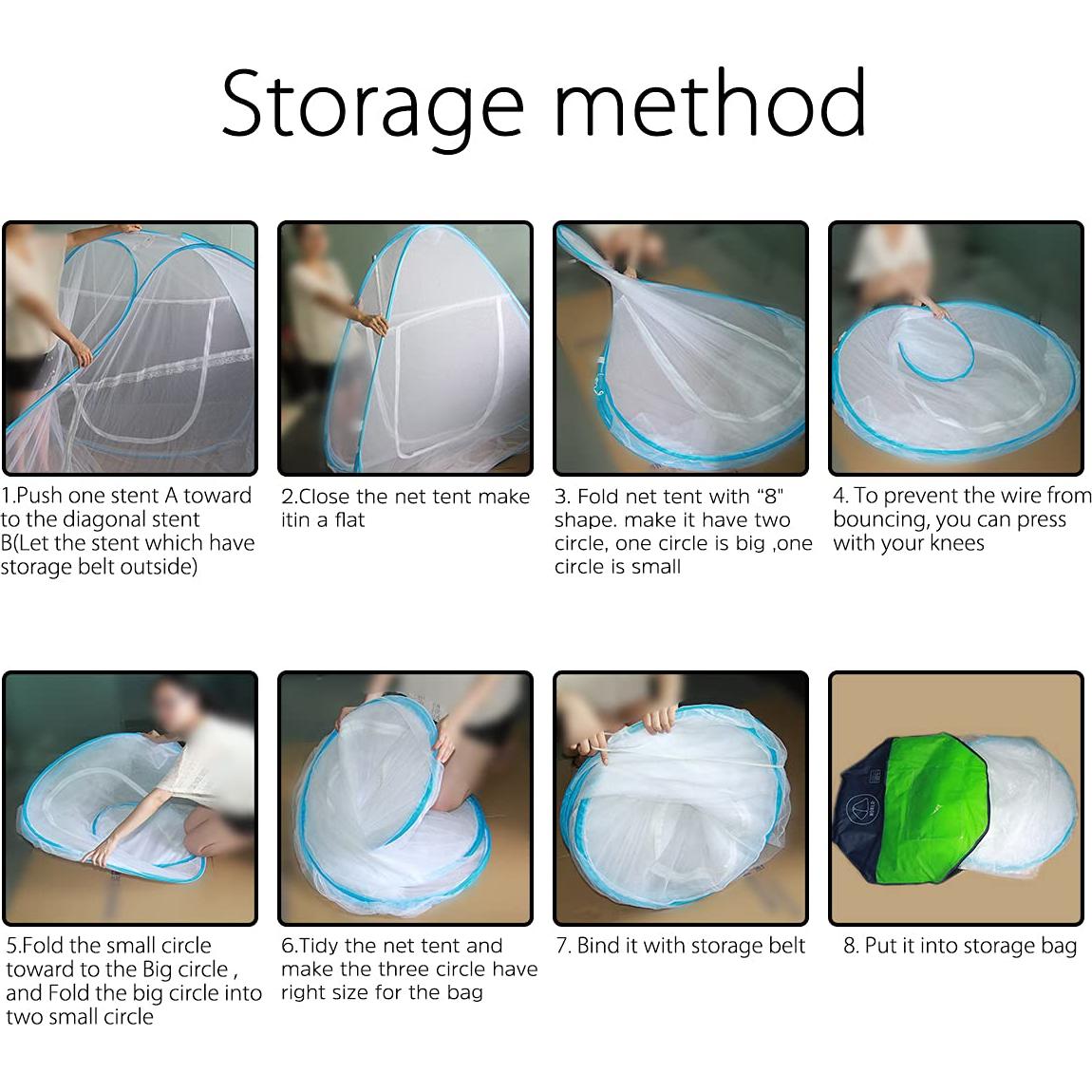 Storage method

1.Push one stent A toward to the diagonal stent B(Let the stent which have storage belt outside)

2.Close the net tent make itin a flat

3. Fold net tent with “8" shape. make it have two circle, one circle is big ,one circle is small

4. To prevent the wire from bouncing, you can press with your knees

5.Fold the small circle toward to the Big circle , and Fold the big circle into two small circle

6.Tidy the net tent and make the three circle have right size for the bag

7. Bind it with storage belt

8. Put it into storage bag