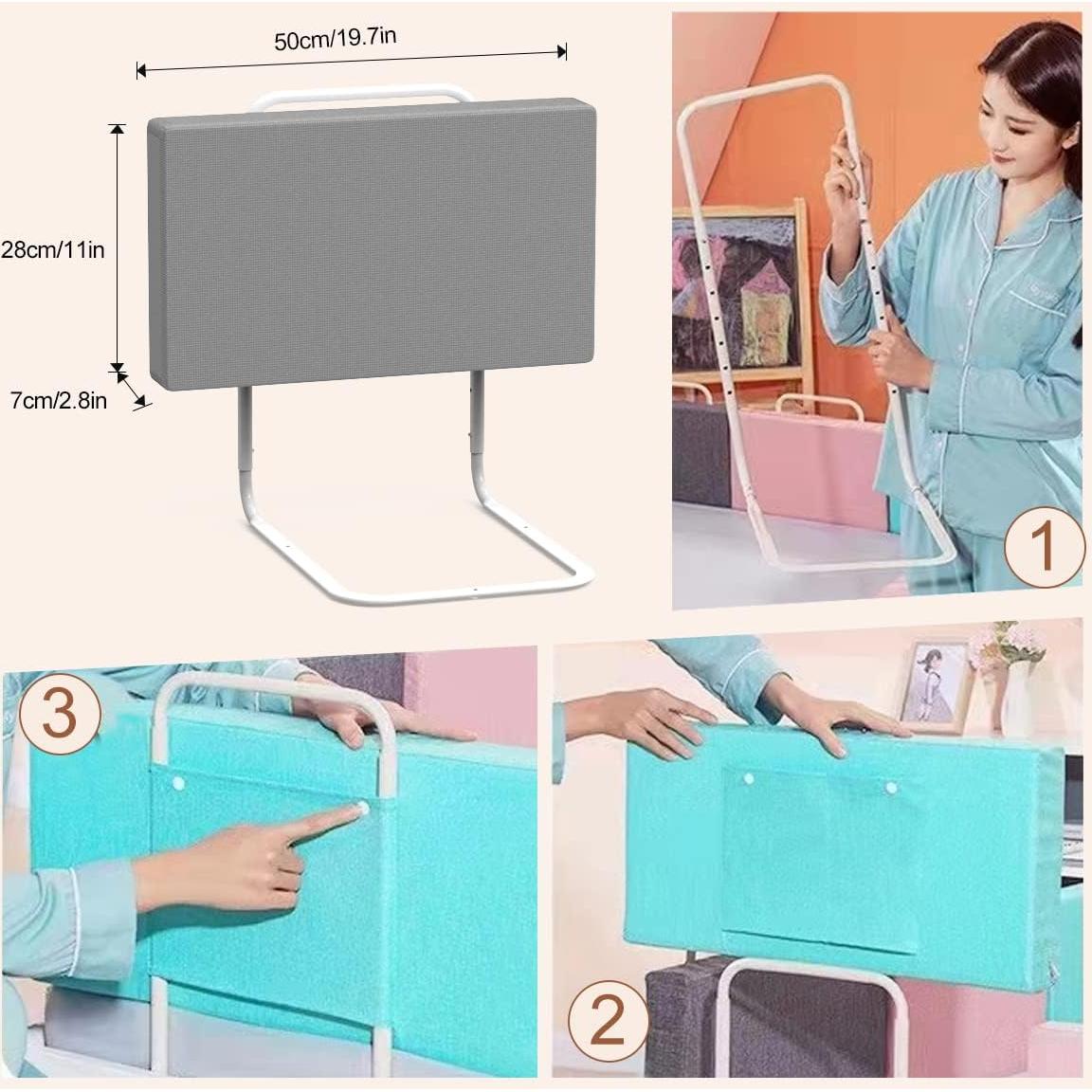 50cm/19.7in

28cm/11in

7cm/2.8in

1

3

2