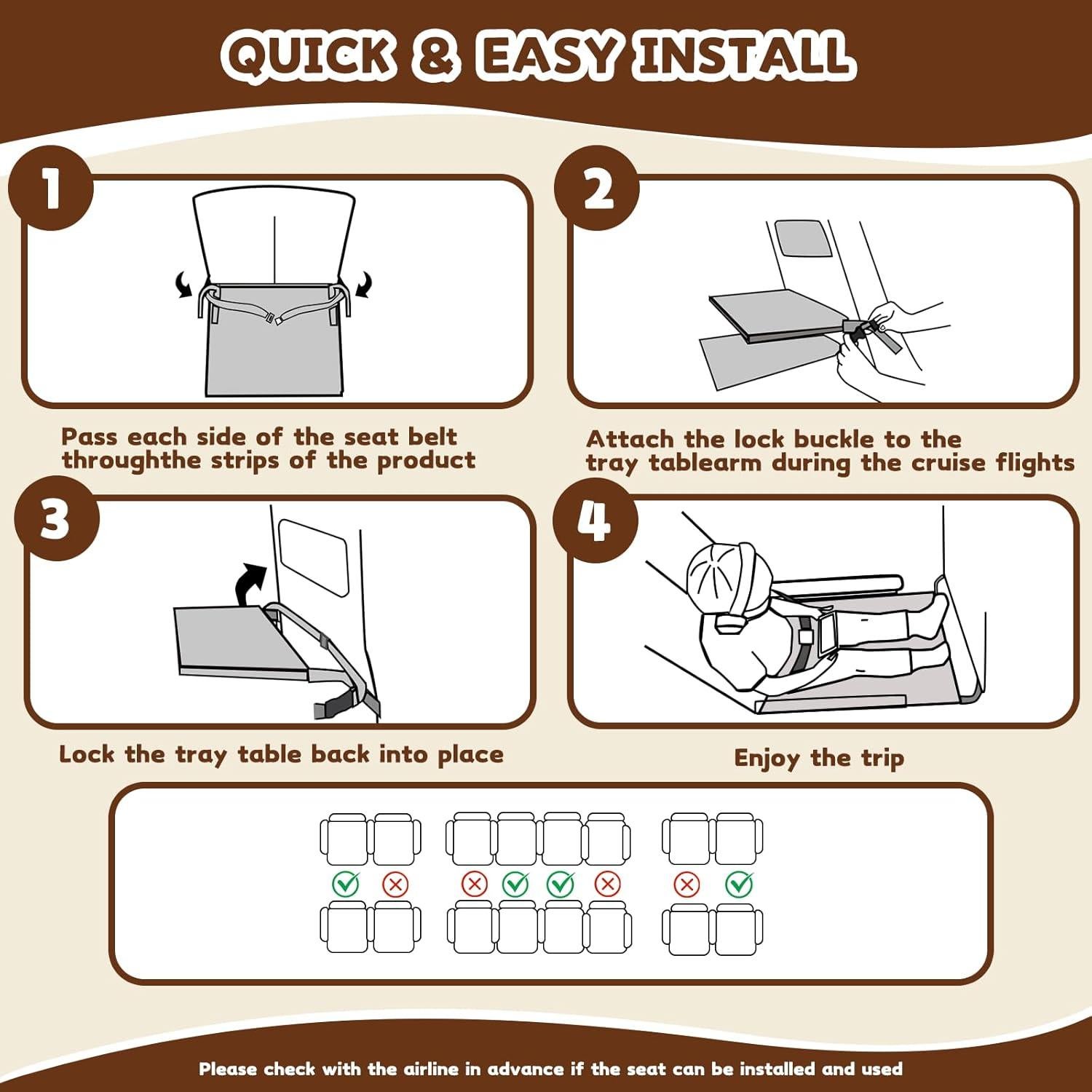 QUICK & EASY INSTALL

1

Pass each side of the seat belt throughthe strips of the product

2

Attach the lock buckle to the tray tablearm during the cruise flights

3

Lock the tray table back into place

4

Enjoy the trip

Please check with the airline in advance if the seat can be installed and used