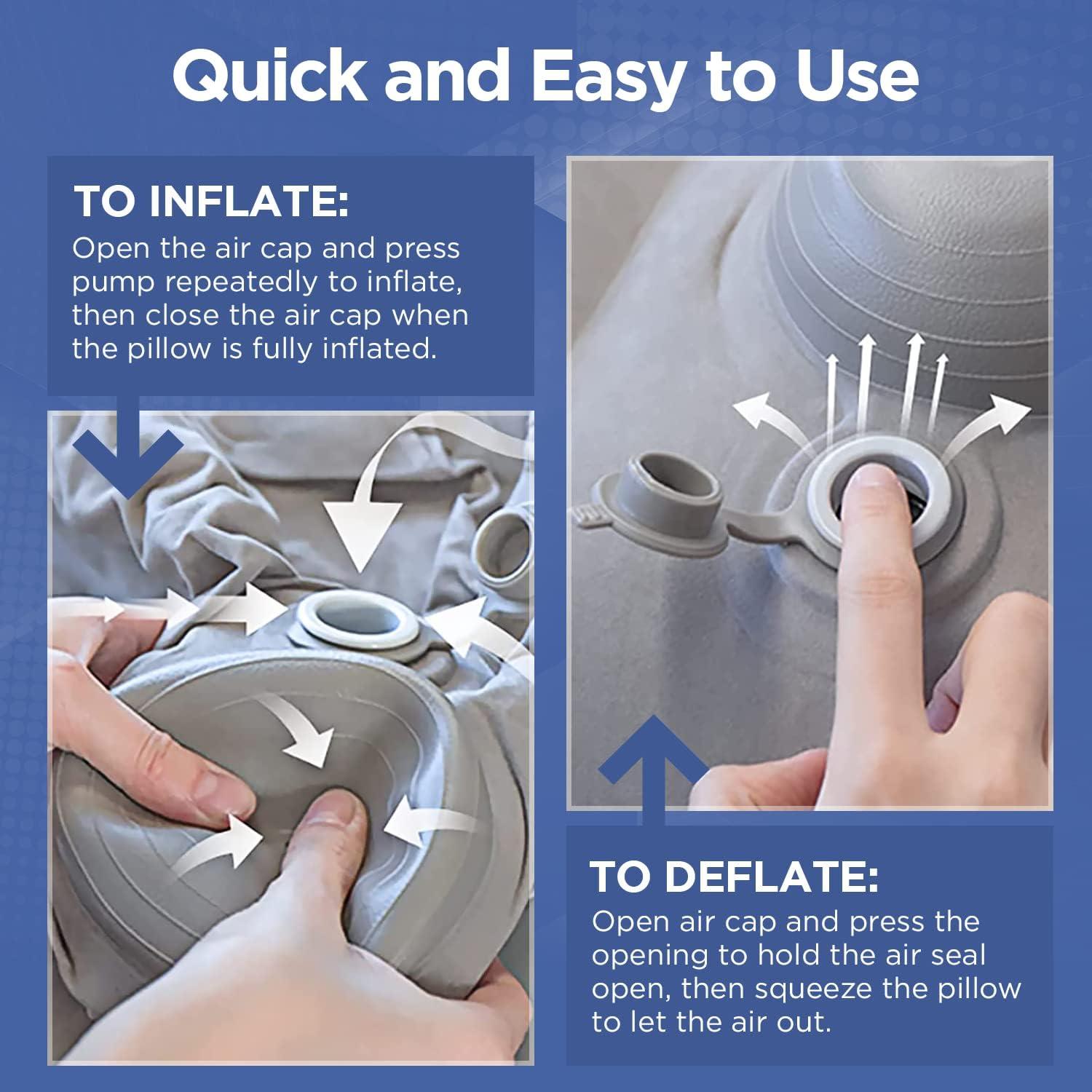 Quick and Easy to Use

TO INFLATE:
Open the air cap and press pump repeatedly to inflate, then close the air cap when the pillow is fully inflated.

TO DEFLATE:
Open air cap and press the opening to hold the air seal open, then squeeze the pillow to let the air out.