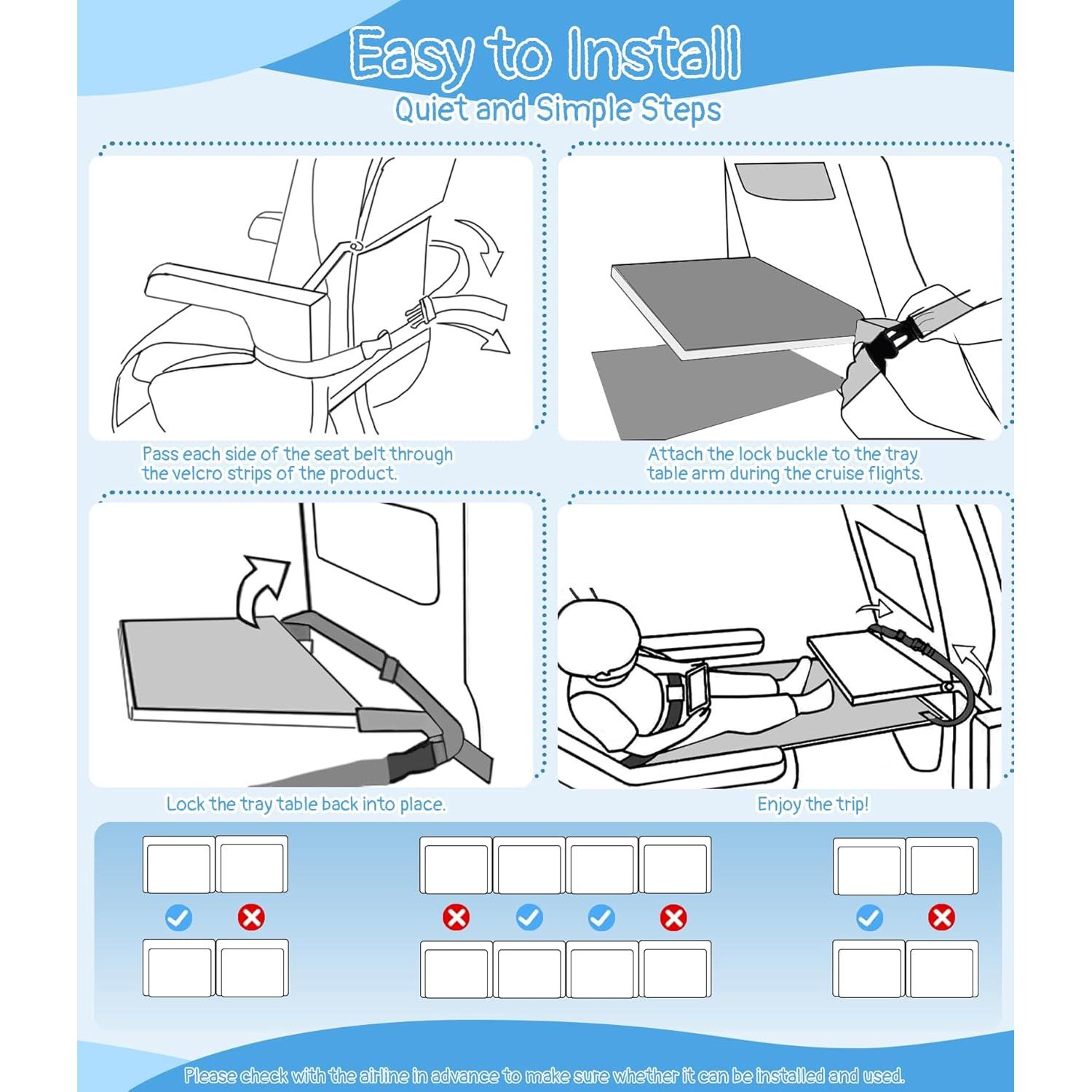 Easy to Install

Quiet and Simple Steps

Pass each side of the seat belt through the velcro strips of the product.

Attach the lock buckle to the tray table arm during the cruise flights.

Lock the tray table back into place.

Enjoy the trip!

Please check with the airline in advance to make sure whether it can be installed and used.