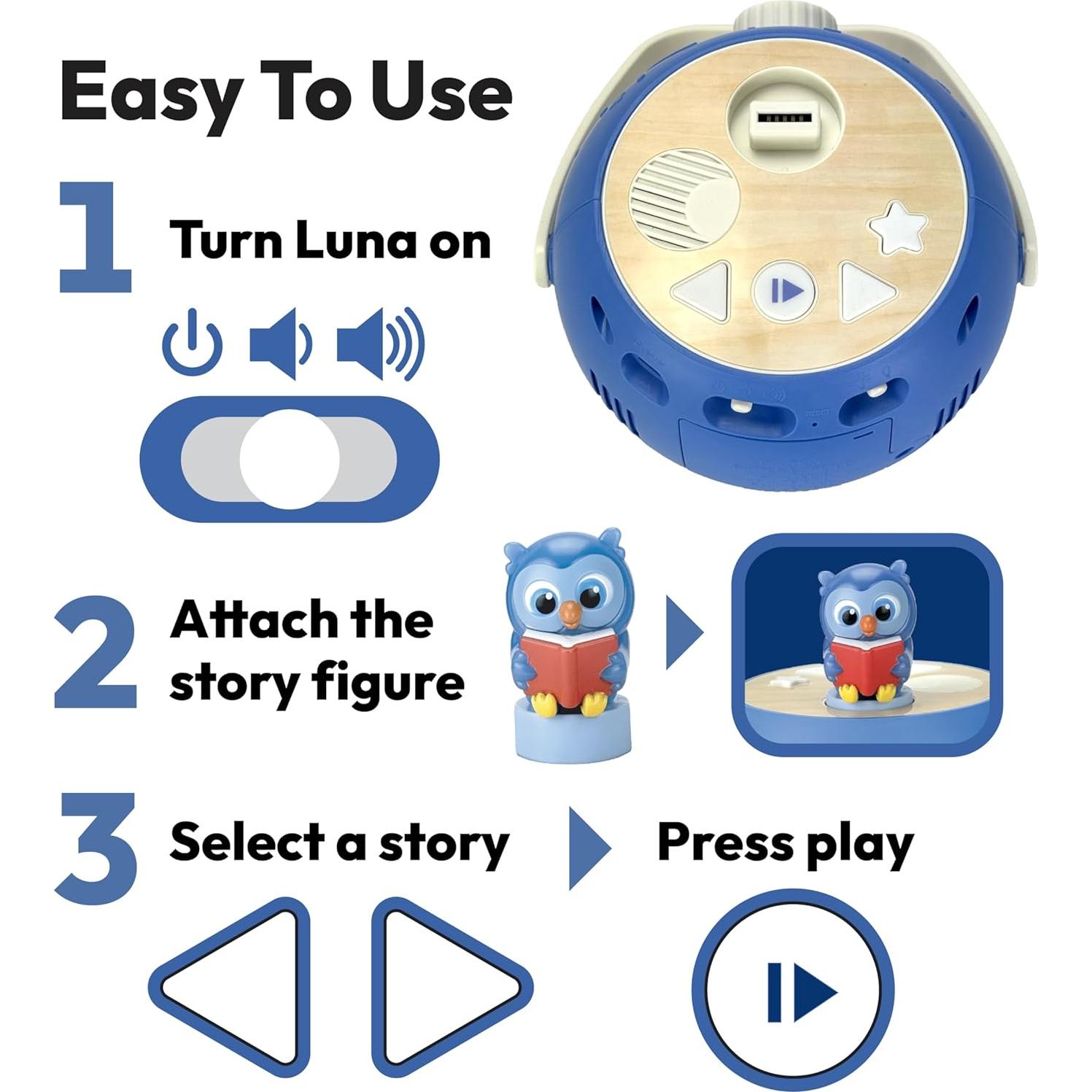 Easy To Use

1 Turn Luna on

2 Attach the story figure

3 Select a story

Press play