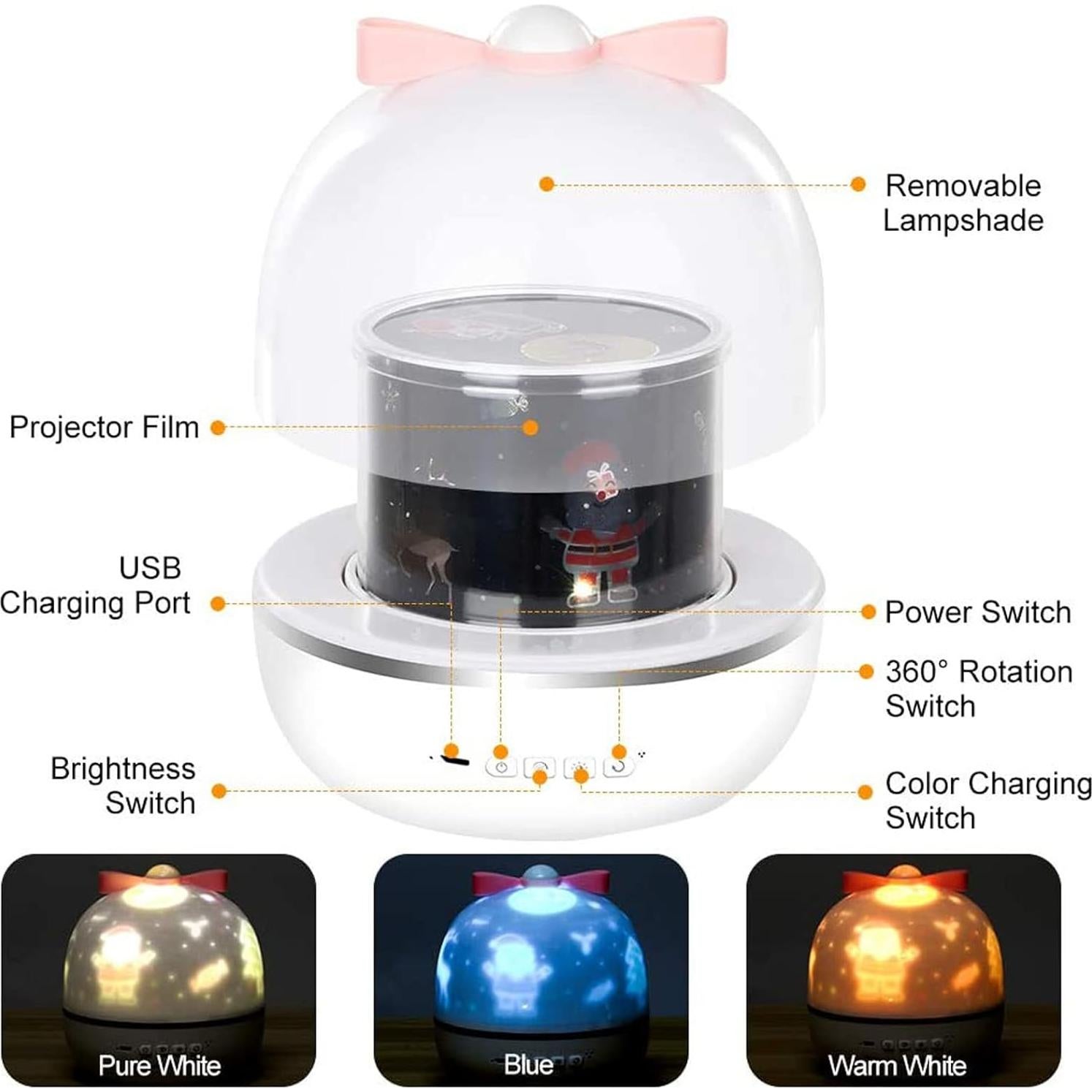 Removable Lampshade

Projector Film

USB Charging Port

Power Switch

360° Rotation Switch

Brightness Switch

Color Charging Switch

Pure White

Blue

Warm White