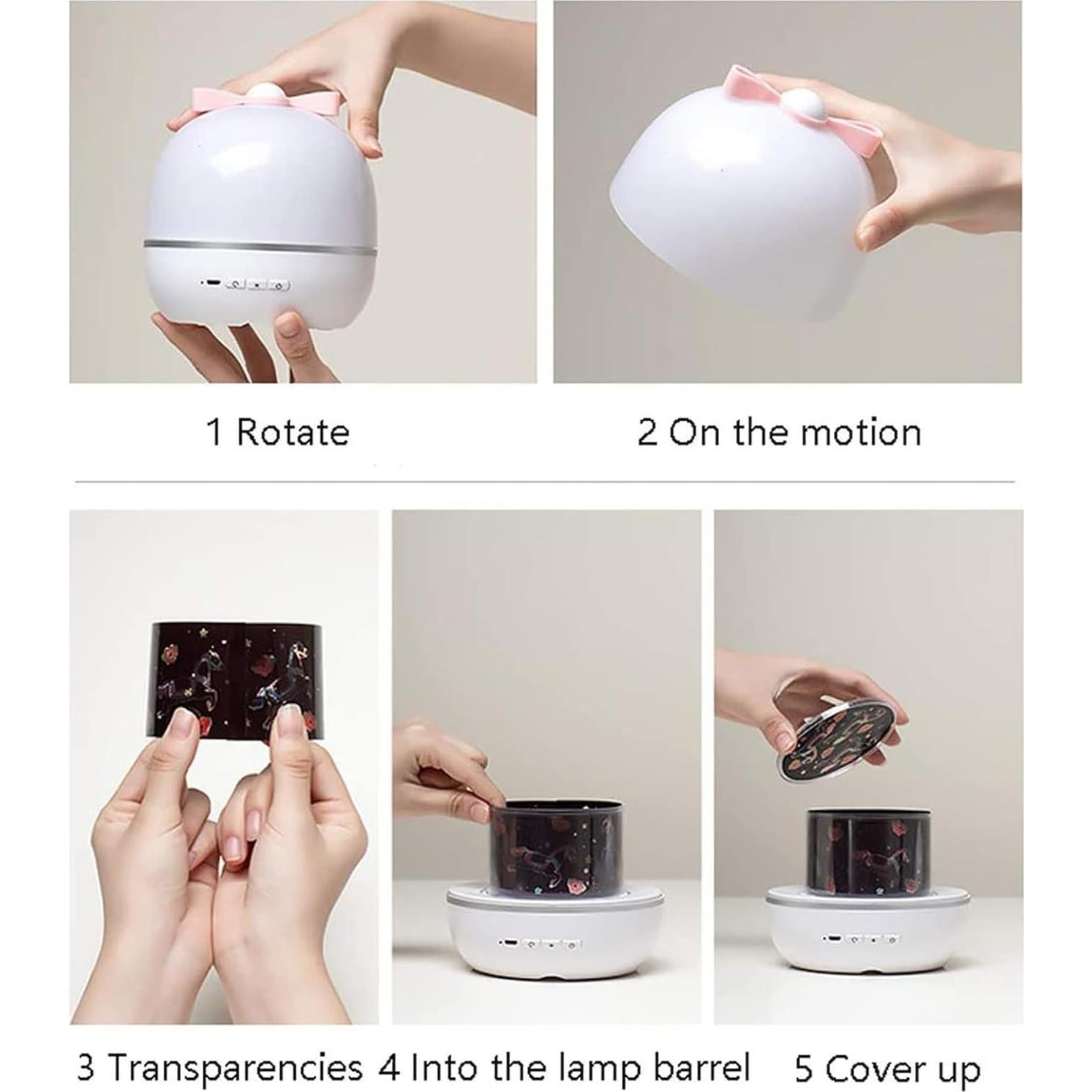 1 Rotate

2 On the motion

3 Transparencies

4 Into the lamp barrel

5 Cover up