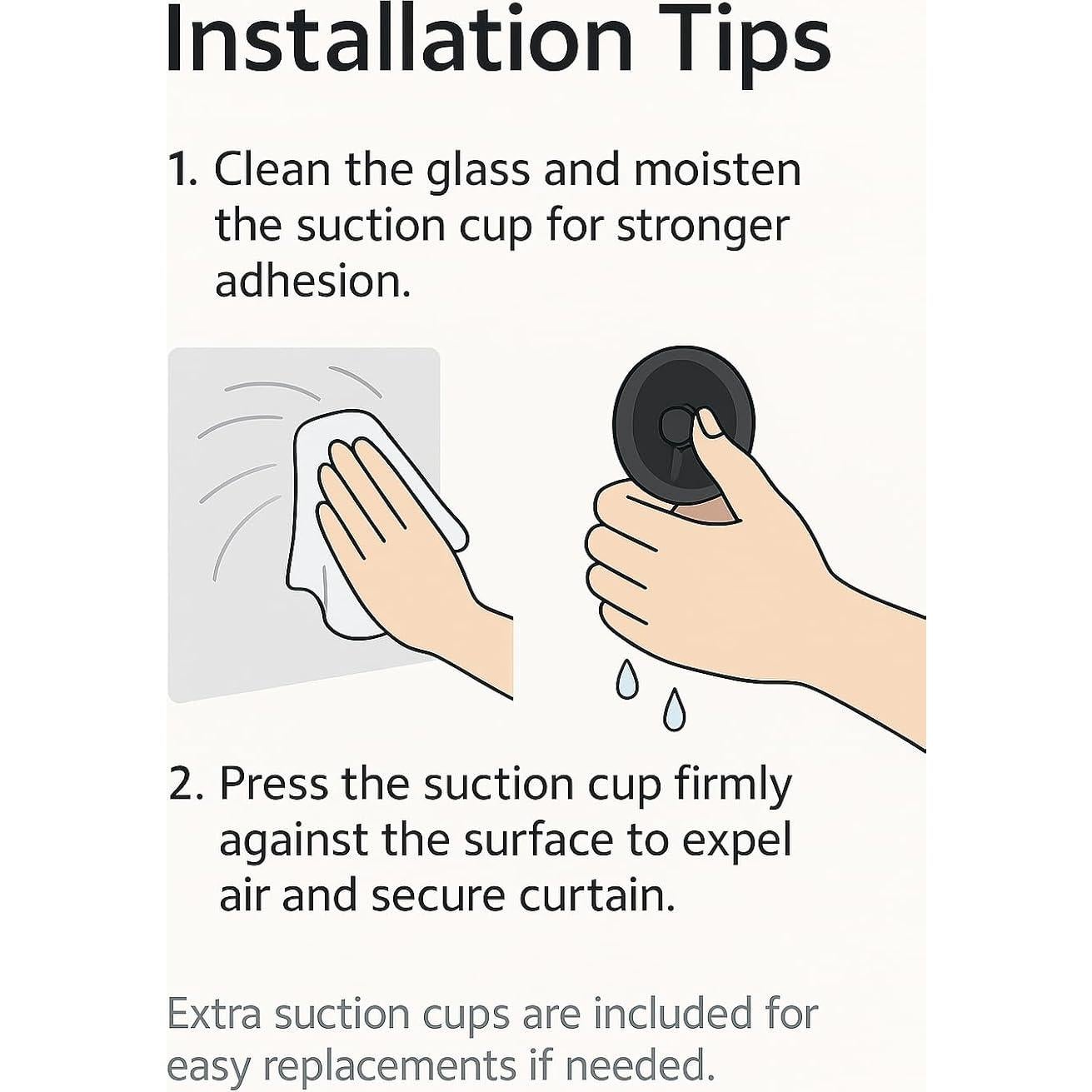 Installation Tips

1. Clean the glass and moisten the suction cup for stronger adhesion.

2. Press the suction cup firmly against the surface to expel air and secure curtain.

Extra suction cups are included for easy replacements if needed.