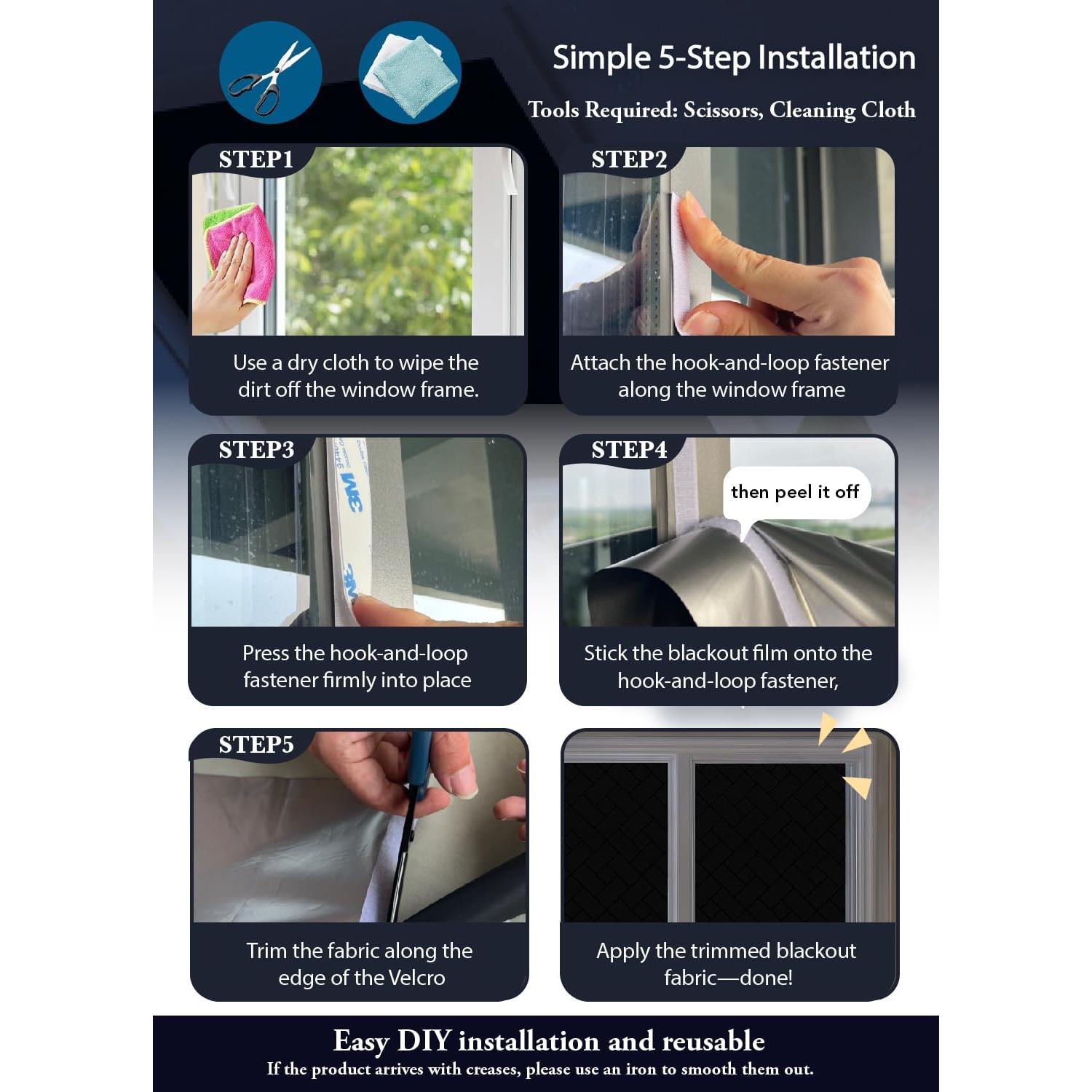 Simple 5-Step Installation

Tools Required: Scissors, Cleaning Cloth

STEP1

Use a dry cloth to wipe the dirt off the window frame.

STEP2

Attach the hook-and-loop fastener along the window frame

STEP3

3M

Press the hook-and-loop fastener firmly into place

STEP4

then peel it off

Stick the blackout film onto the hook-and-loop fastener,

STEP5

Trim the fabric along the edge of the Velcro

Apply the trimmed blackout fabric—done!

Easy DIY installation and reusable

If the product arrives with creases, please use an iron to smooth them out.