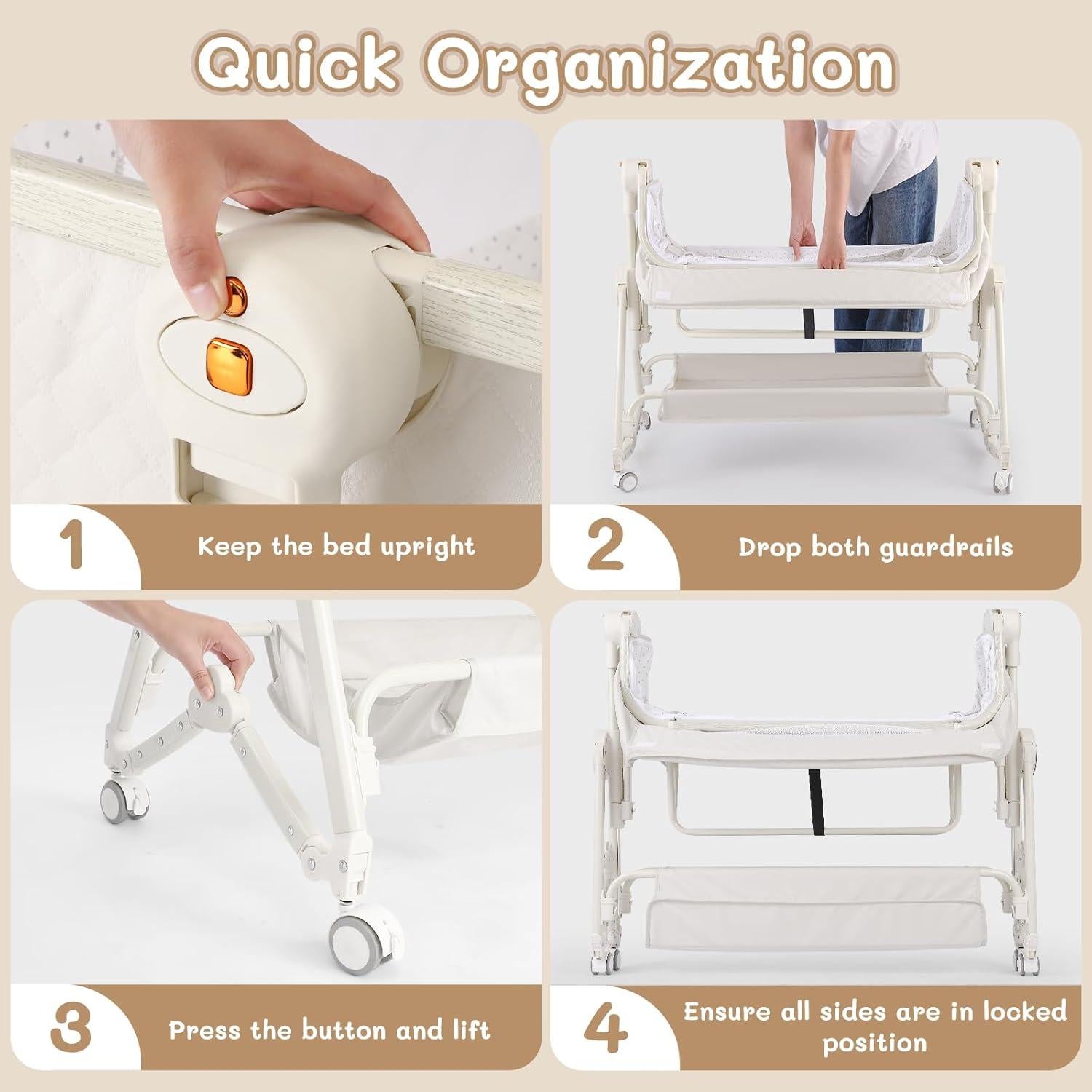 Quick Organization

1

Keep the bed upright

2

Drop both guardrails

3

Press the button and lift

4

Ensure all sides are in locked position