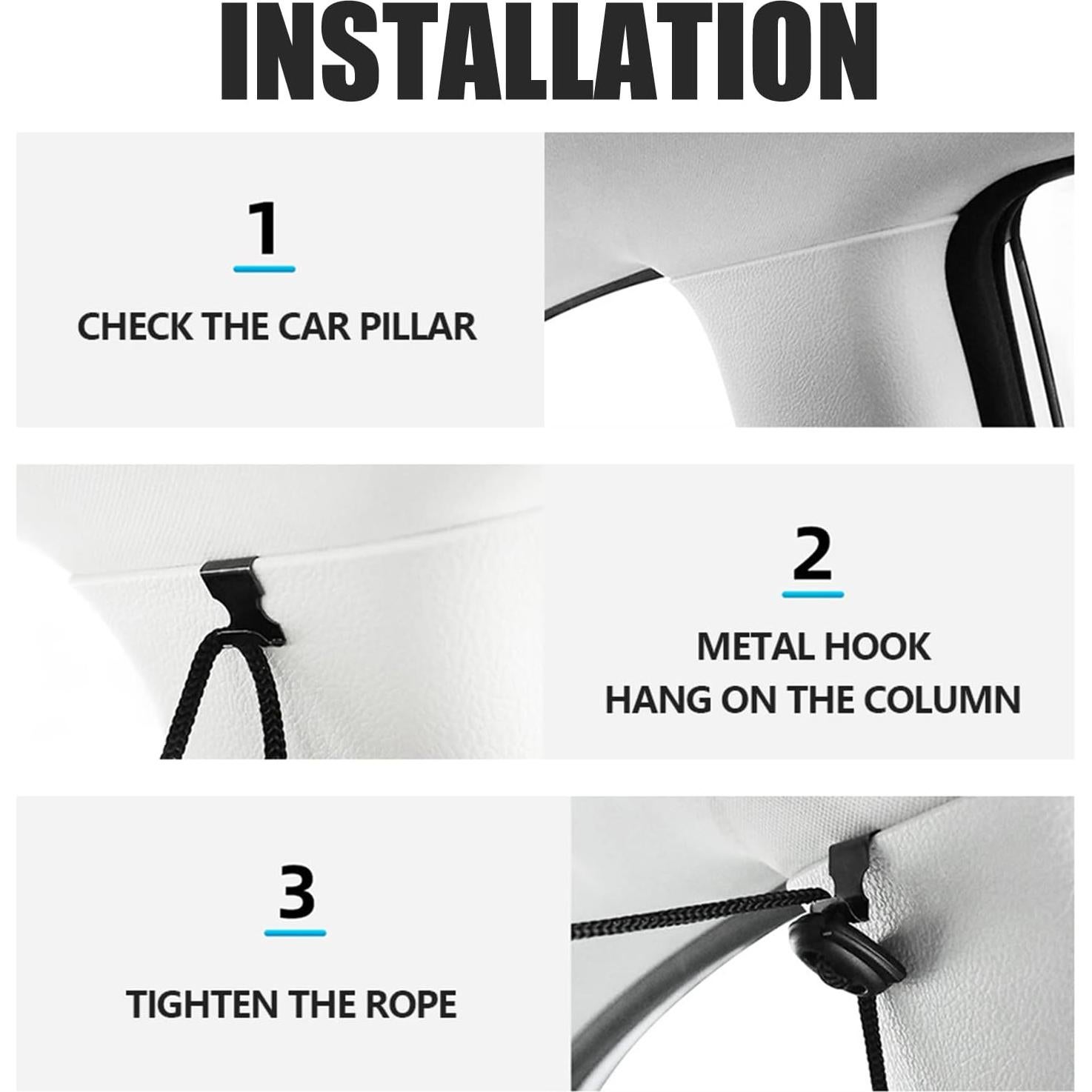 INSTALLATION

1

CHECK THE CAR PILLAR

2

METAL HOOK
HANG ON THE COLUMN

3

TIGHTEN THE ROPE