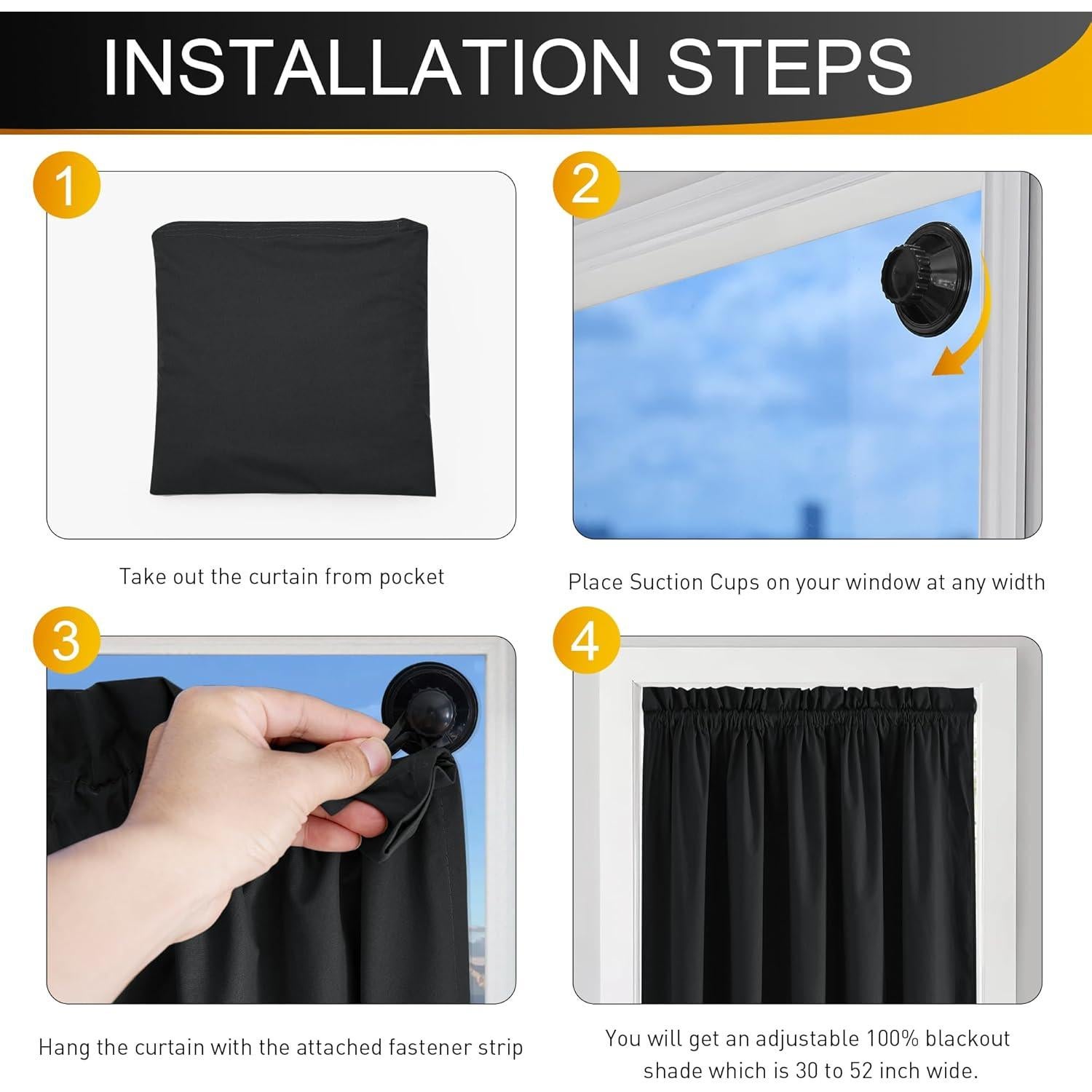 INSTALLATION STEPS

1

Take out the curtain from pocket

2

Place Suction Cups on your window at any width

3

Hang the curtain with the attached fastener strip

4

You will get an adjustable 100% blackout shade which is 30 to 52 inch wide.