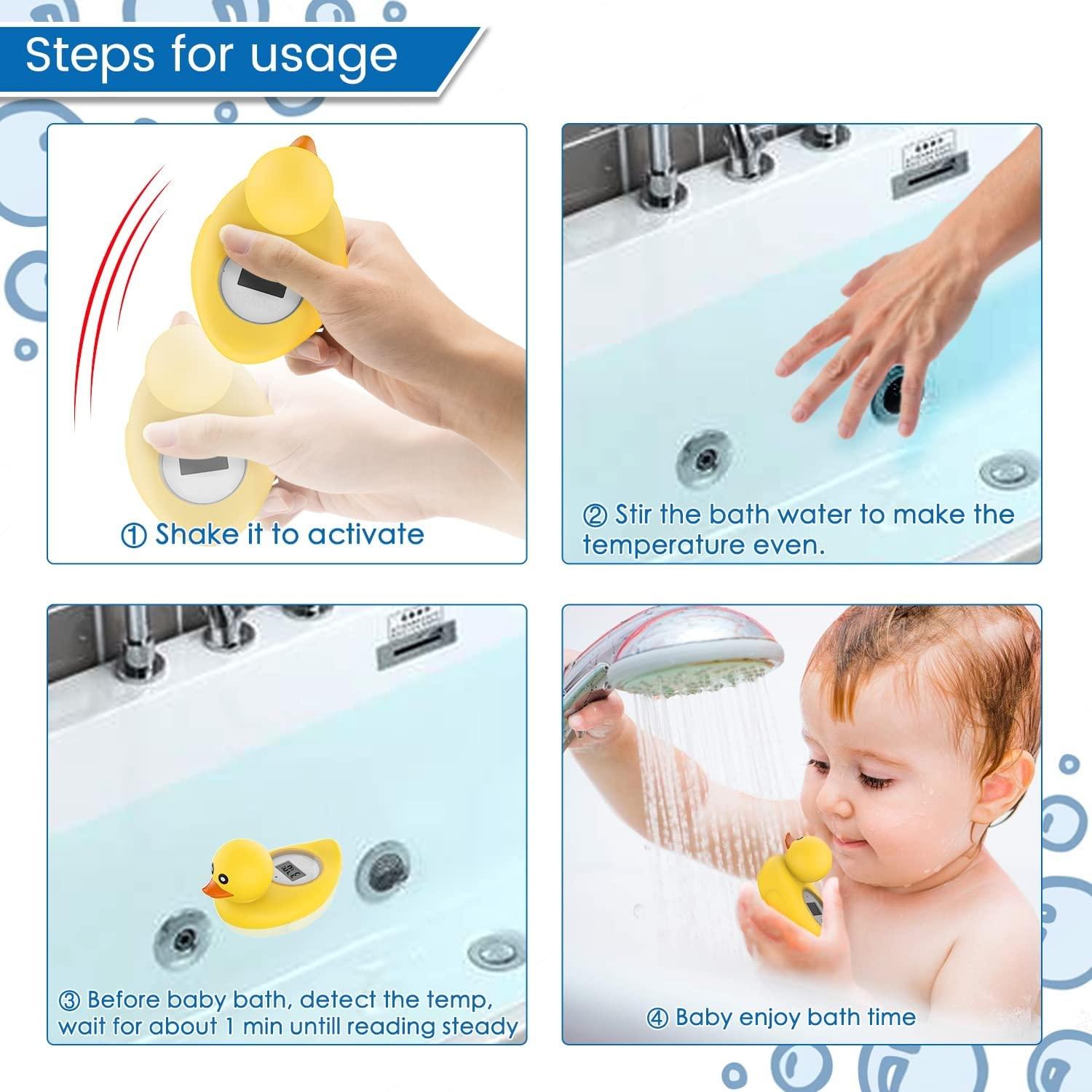 Steps for usage

① Shake it to activate

② Stir the bath water to make the temperature even.

③ Before baby bath, detect the temp, wait for about 1 min untill reading steady

④ Baby enjoy bath time