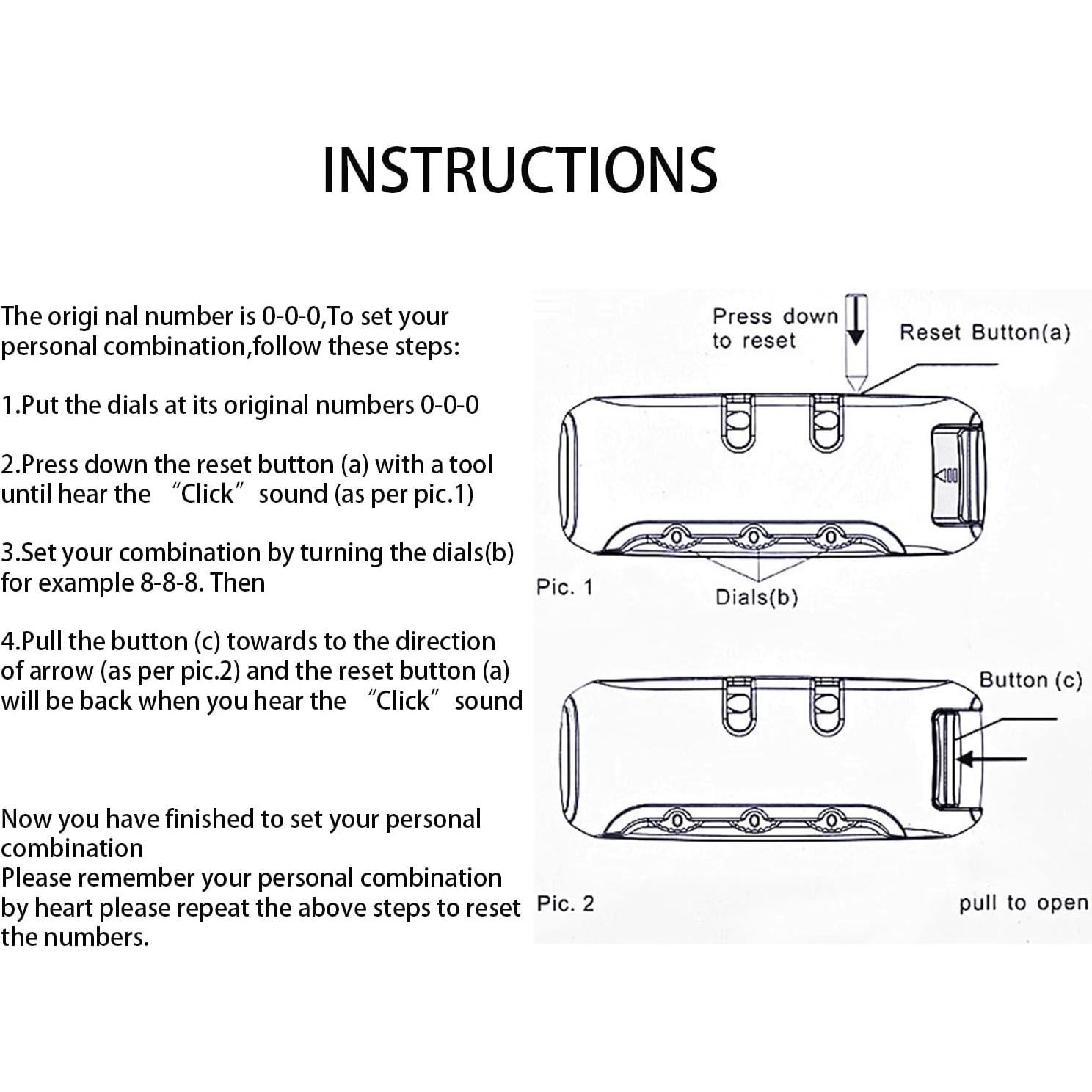 INSTRUCTIONS

The origi nal number is 0-0-0,To set your personal combination,follow these steps:

1.Put the dials at its original numbers 0-0-0

2.Press down the reset button (a) with a tool until hear the “Click” sound (as per pic.1)

3.Set your combination by turning the dials(b) for example 8-8-8. Then

4.Pull the button (c) towards to the direction of arrow (as per pic.2) and the reset button (a) will be back when you hear the “Click” sound

Now you have finished to set your personal combination
Please remember your personal combination by heart please repeat the above steps to reset the numbers.

Press down to reset

Reset Button(a)

Pic. 1

Dials(b)

Button (c)

Pic. 2

pull to open