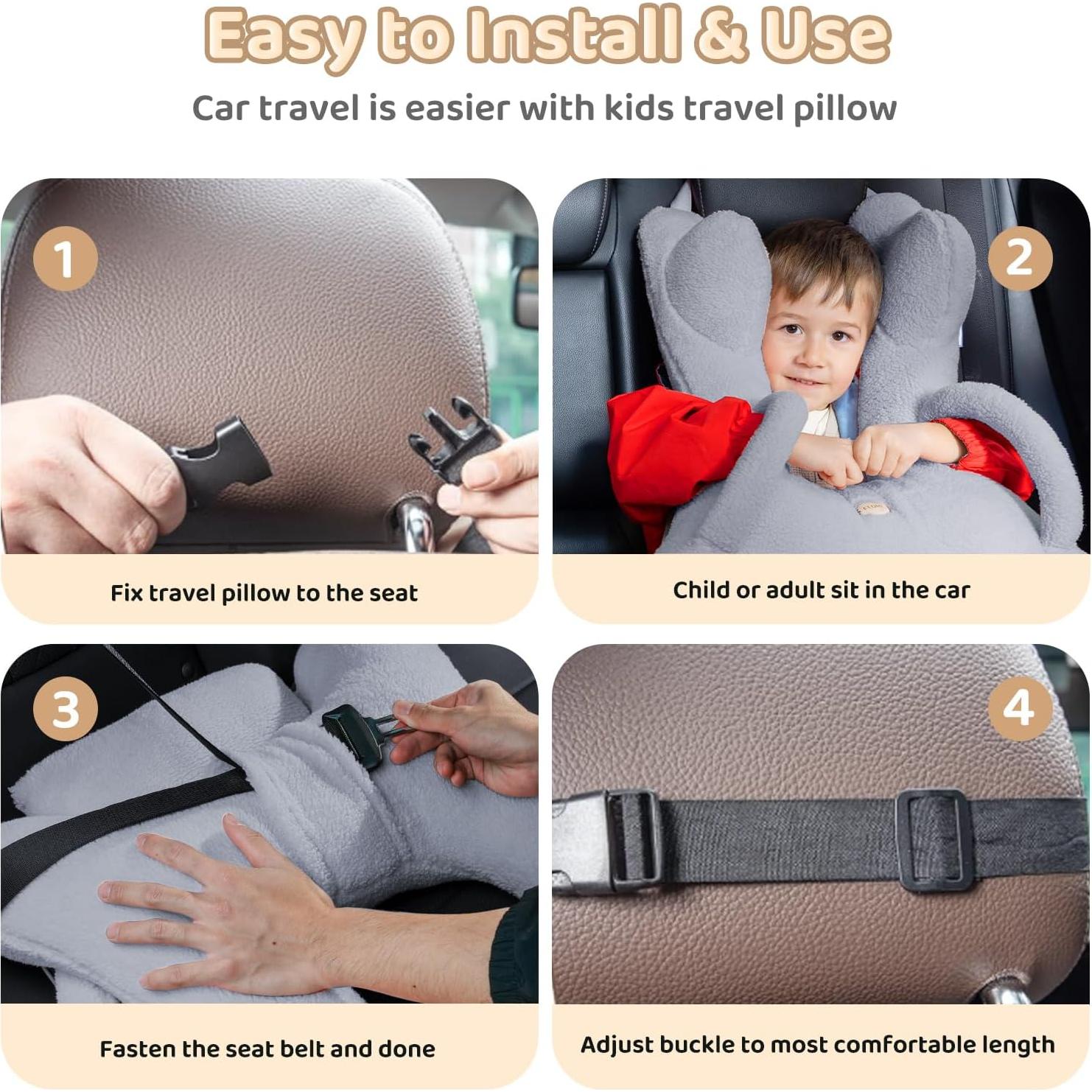 Easy to Install & Use

Car travel is easier with kids travel pillow

1

Fix travel pillow to the seat

2

Child or adult sit in the car

3

Fasten the seat belt and done

4

Adjust buckle to most comfortable length