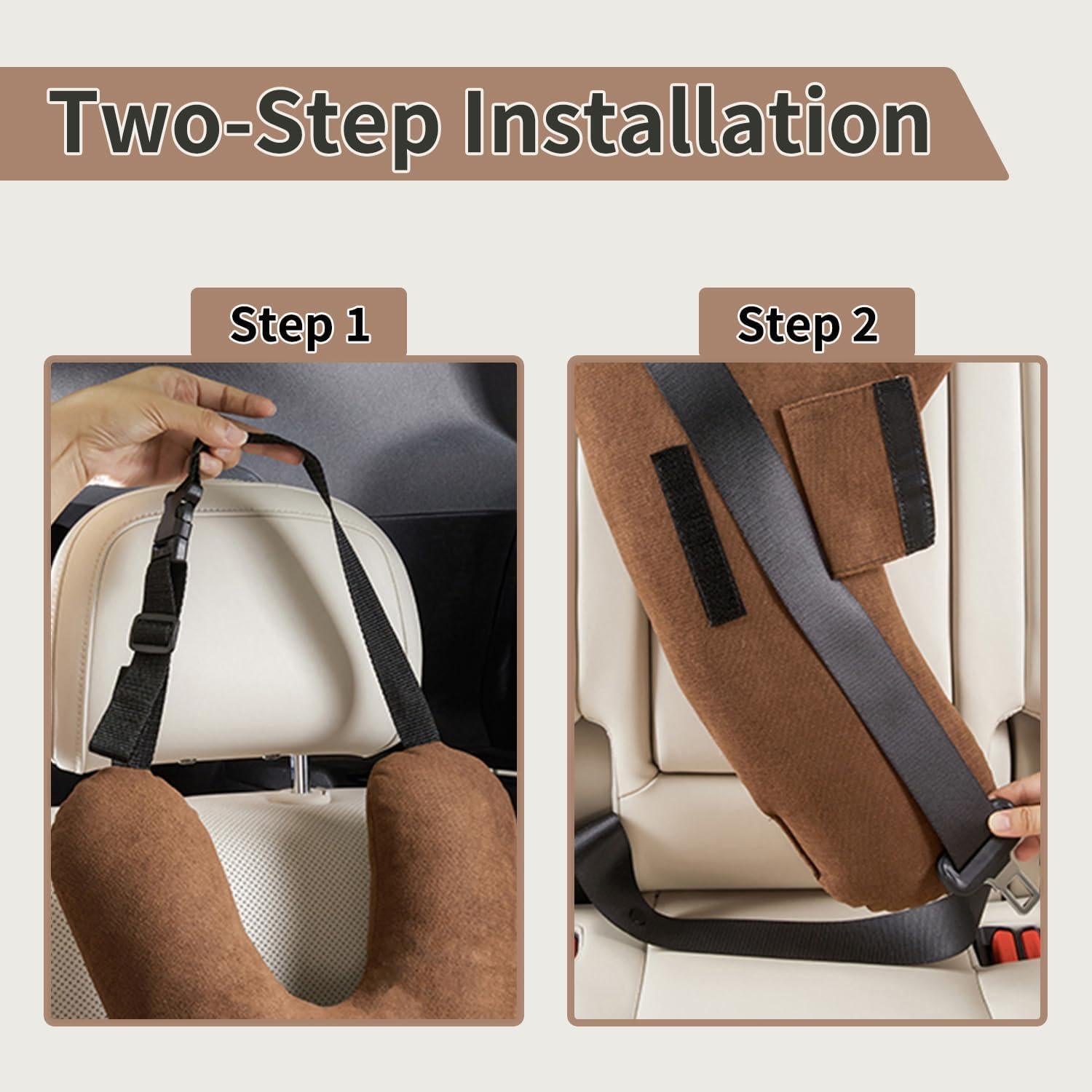 Two-Step Installation

Step 1

Step 2