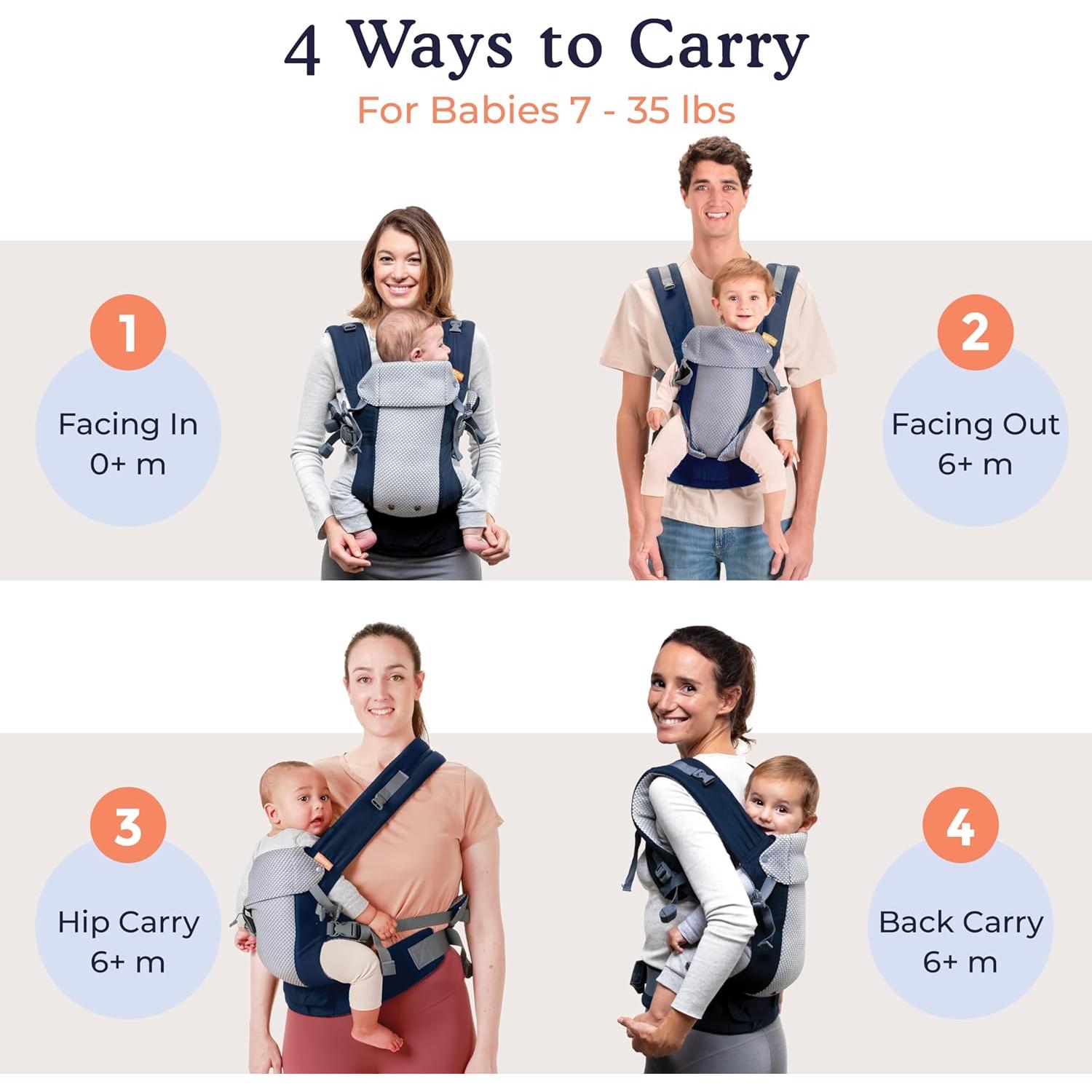 4 Ways to Carry

For Babies 7 - 35 lbs

1

Facing In
0+ m

2

Facing Out
6+ m

3

Hip Carry
6+ m

4

Back Carry
6+ m