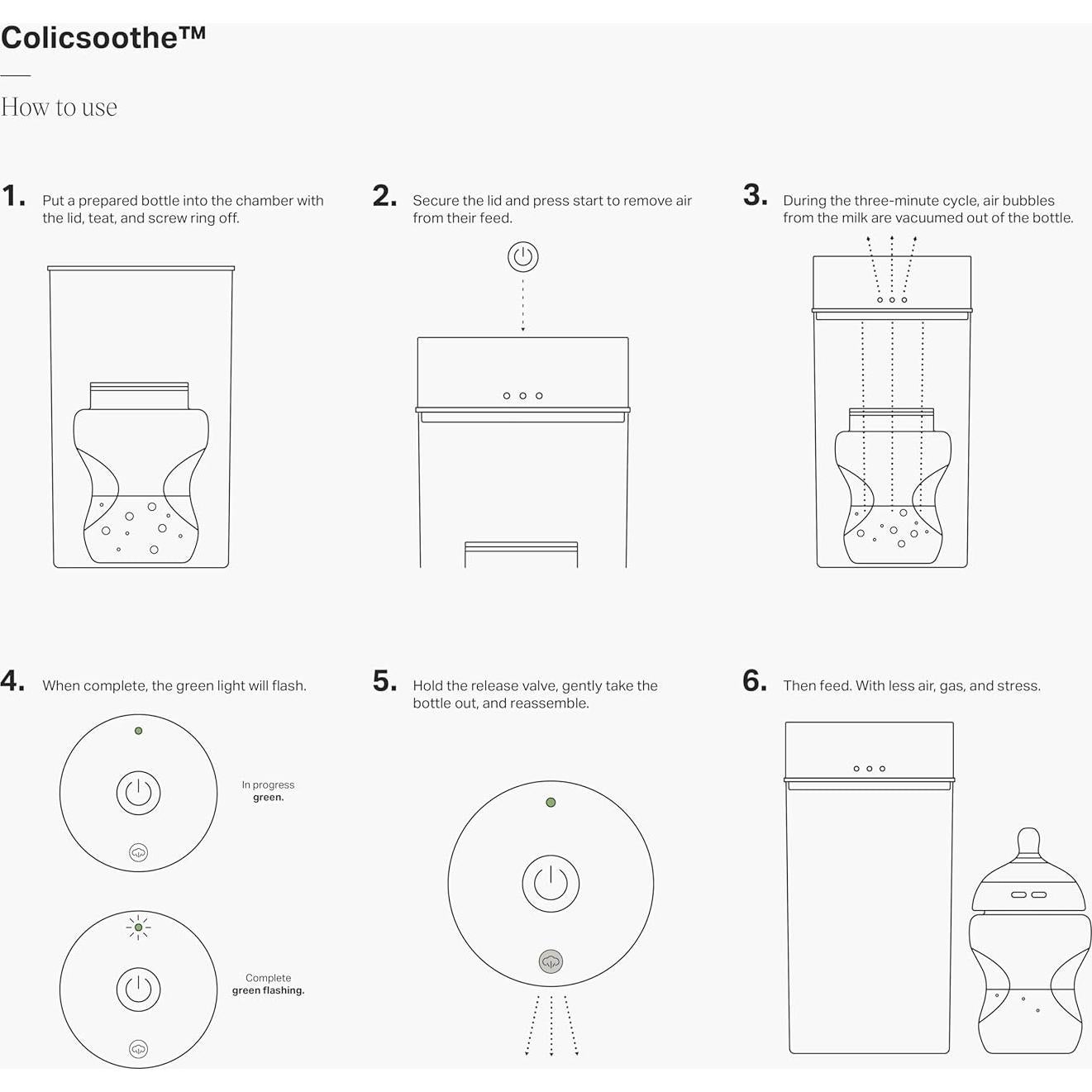 Colicsoothe™

How to use

1. Put a prepared bottle into the chamber with the lid, teat, and screw ring off.

2. Secure the lid and press start to remove air from their feed.

3. During the three-minute cycle, air bubbles from the milk are vacuumed out of the bottle.

4. When complete, the green light will flash.

In progress
green.

Complete
green flashing.

5. Hold the release valve, gently take the bottle out, and reassemble.

6. Then feed. With less air, gas, and stress.