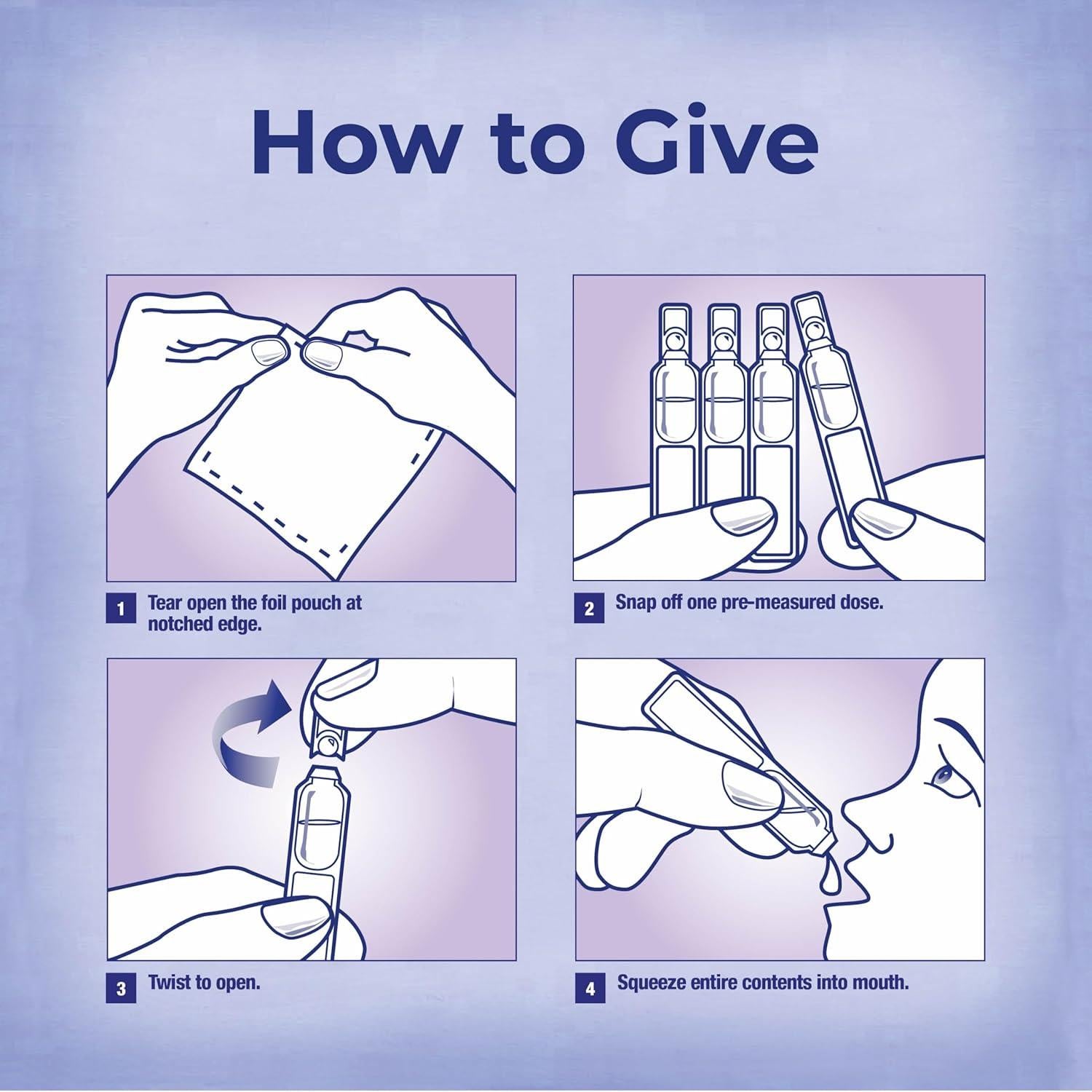 How to Give

1 Tear open the foil pouch at notched edge.

2 Snap off one pre-measured dose.

3 Twist to open.

4 Squeeze entire contents into mouth.