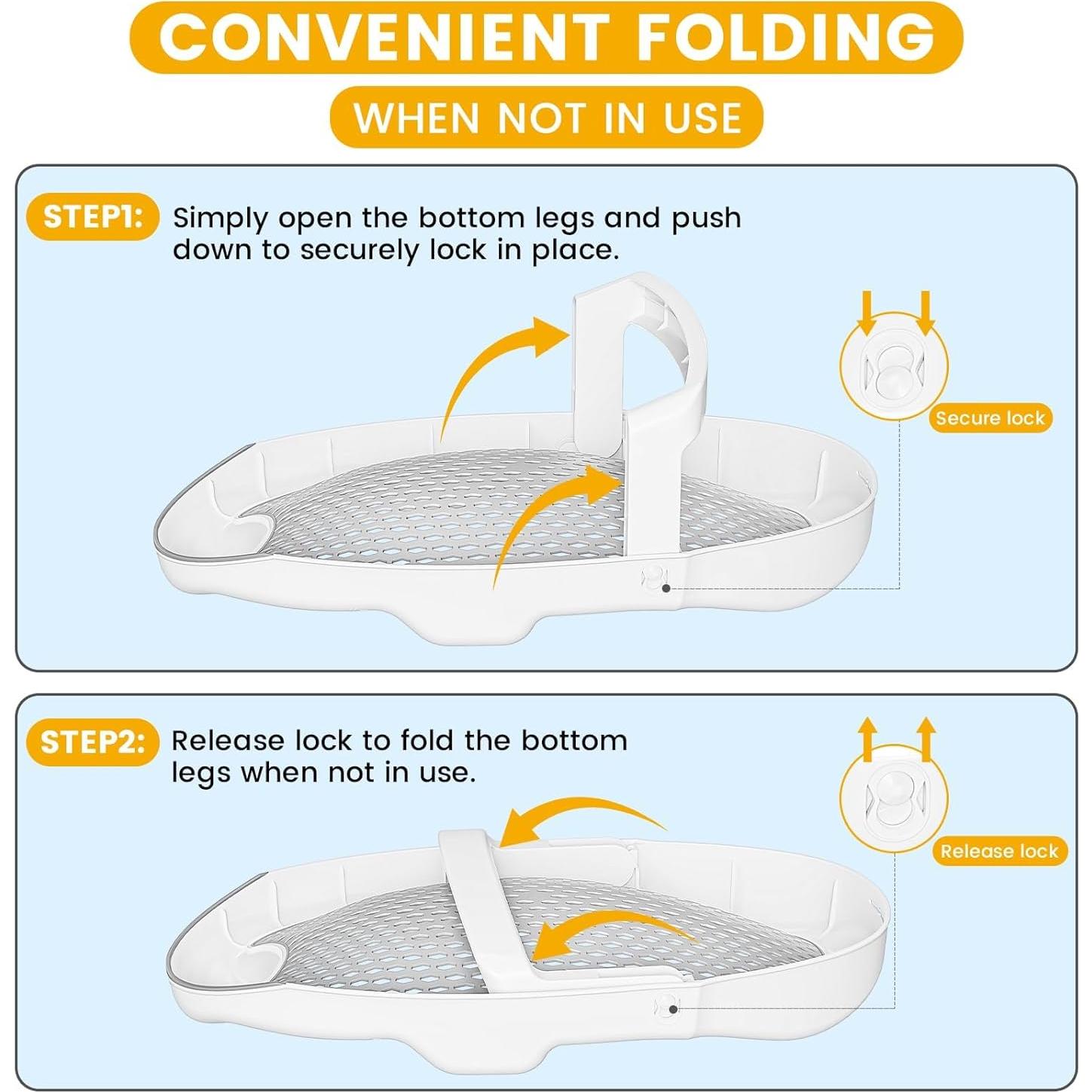 CONVENIENT FOLDING

WHEN NOT IN USE

STEP1: Simply open the bottom legs and push down to securely lock in place.

Secure lock

STEP2: Release lock to fold the bottom legs when not in use.

Release lock