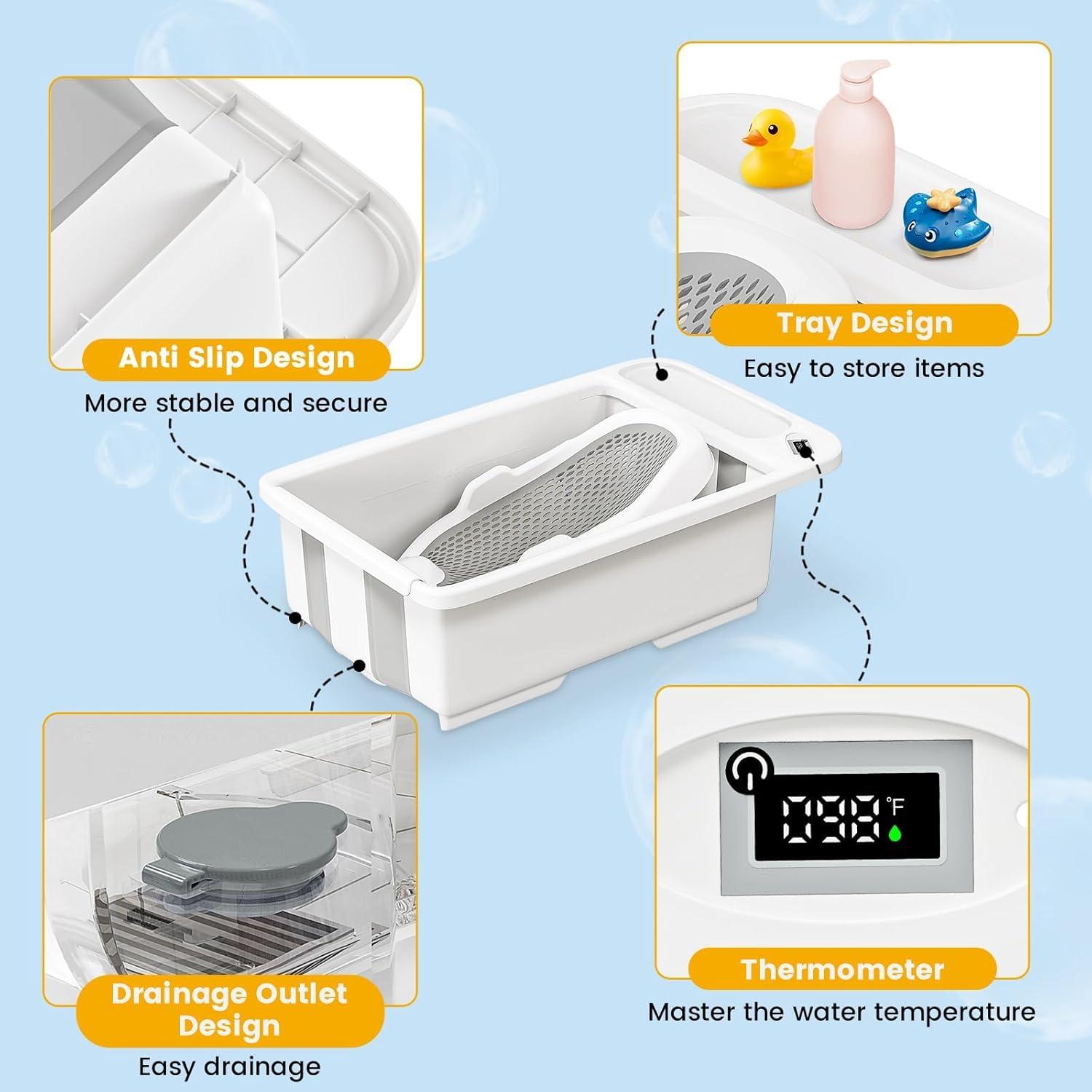 Anti Slip Design
More stable and secure

Tray Design
Easy to store items

098 °F

Thermometer
Master the water temperature

Drainage Outlet Design
Easy drainage