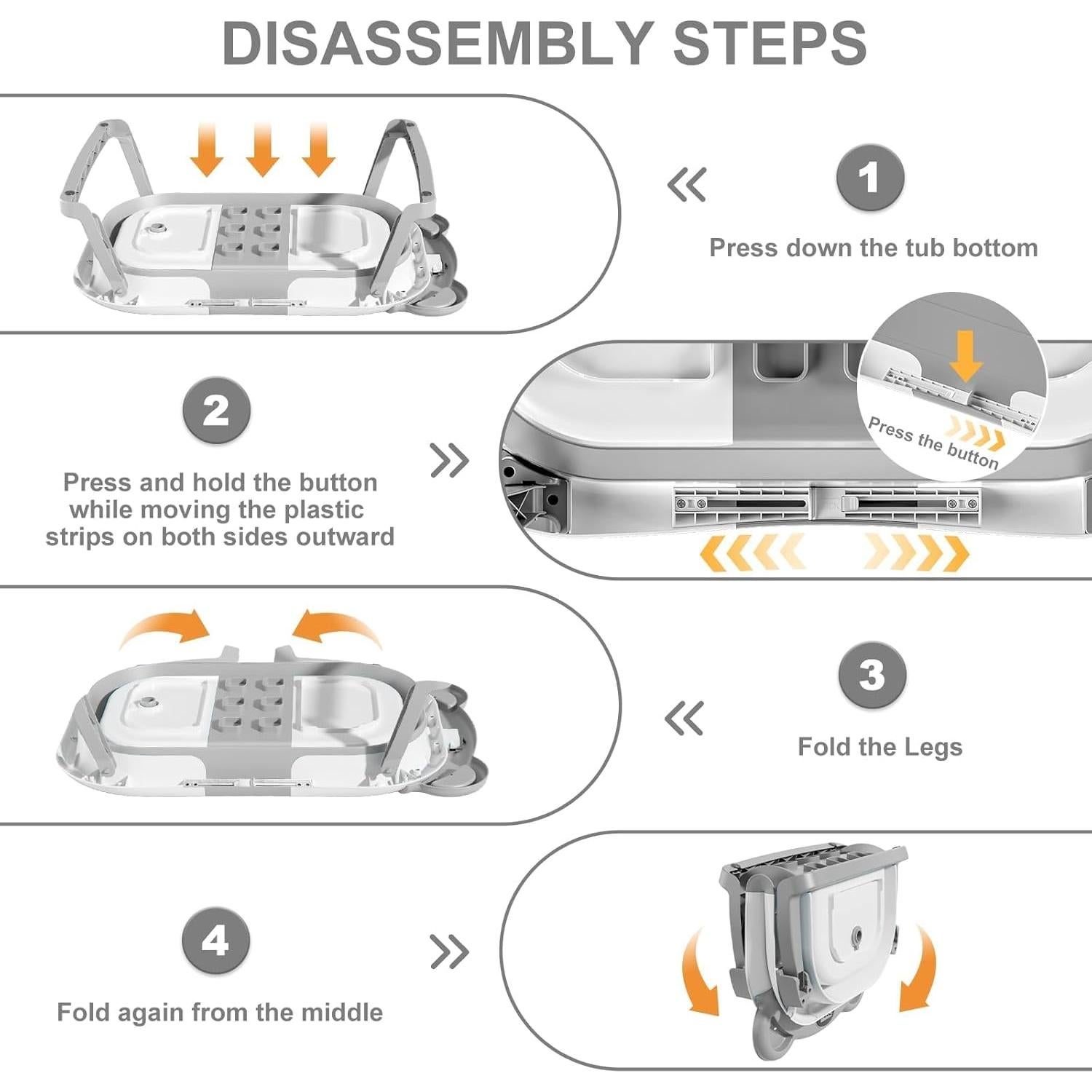 DISASSEMBLY STEPS

1

Press down the tub bottom

2

Press and hold the button while moving the plastic strips on both sides outward

Press the button

3

Fold the Legs

4

Fold again from the middle