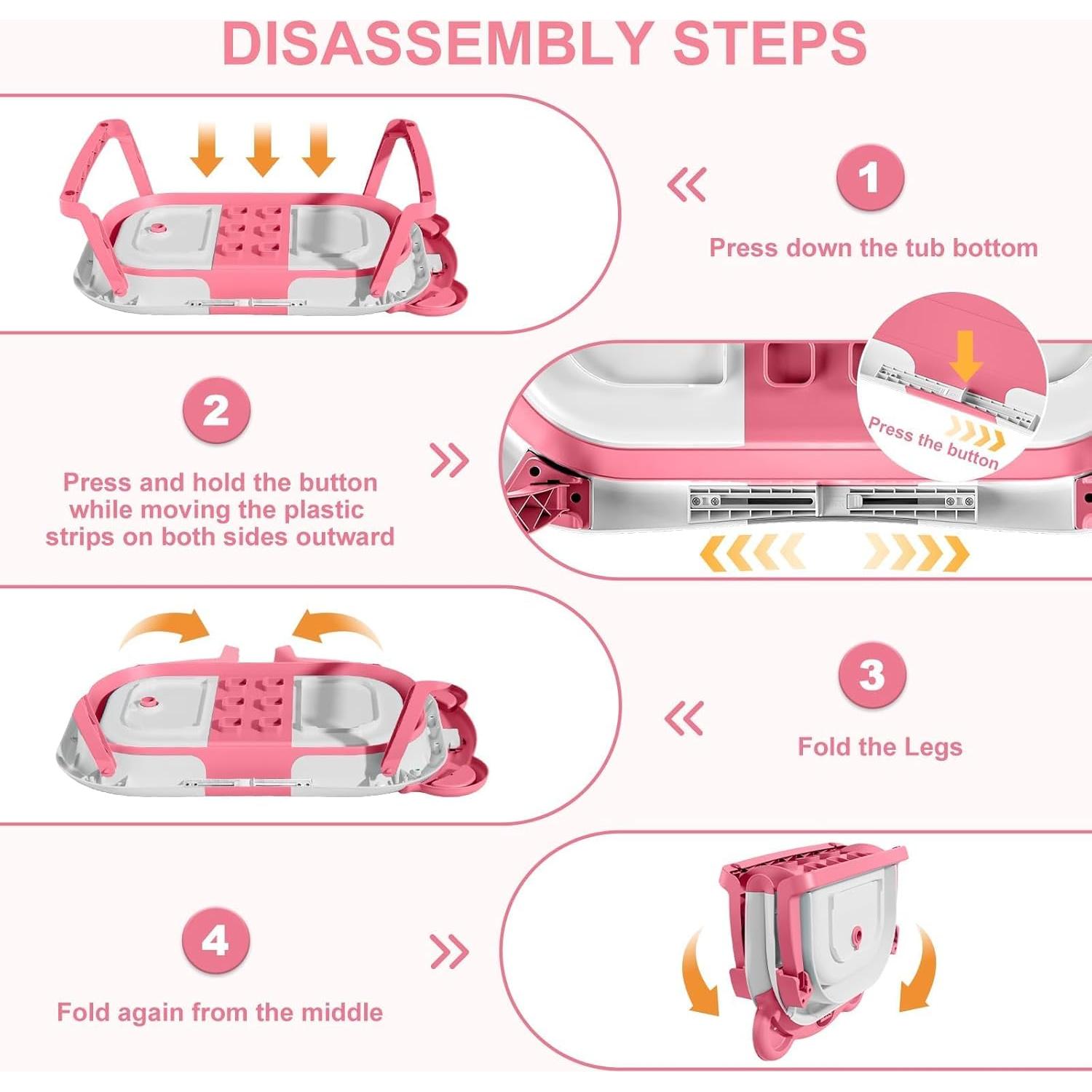 DISASSEMBLY STEPS

1

Press down the tub bottom

2

Press and hold the button while moving the plastic strips on both sides outward

Press the button

3

Fold the Legs

4

Fold again from the middle