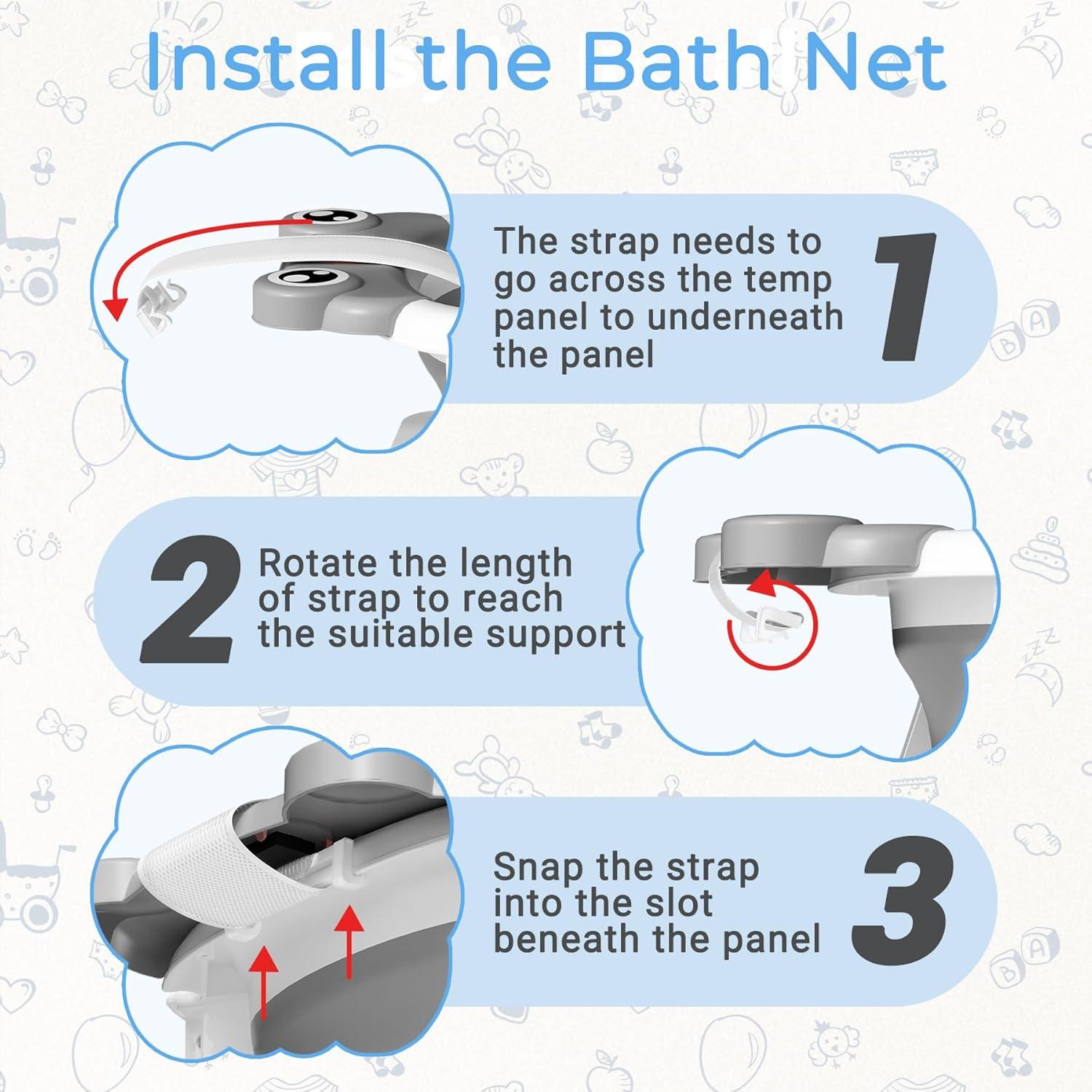 Install the Bath Net

The strap needs to go across the temp panel to underneath the panel

1

2

Rotate the length of strap to reach the suitable support

Snap the strap into the slot beneath the panel

3