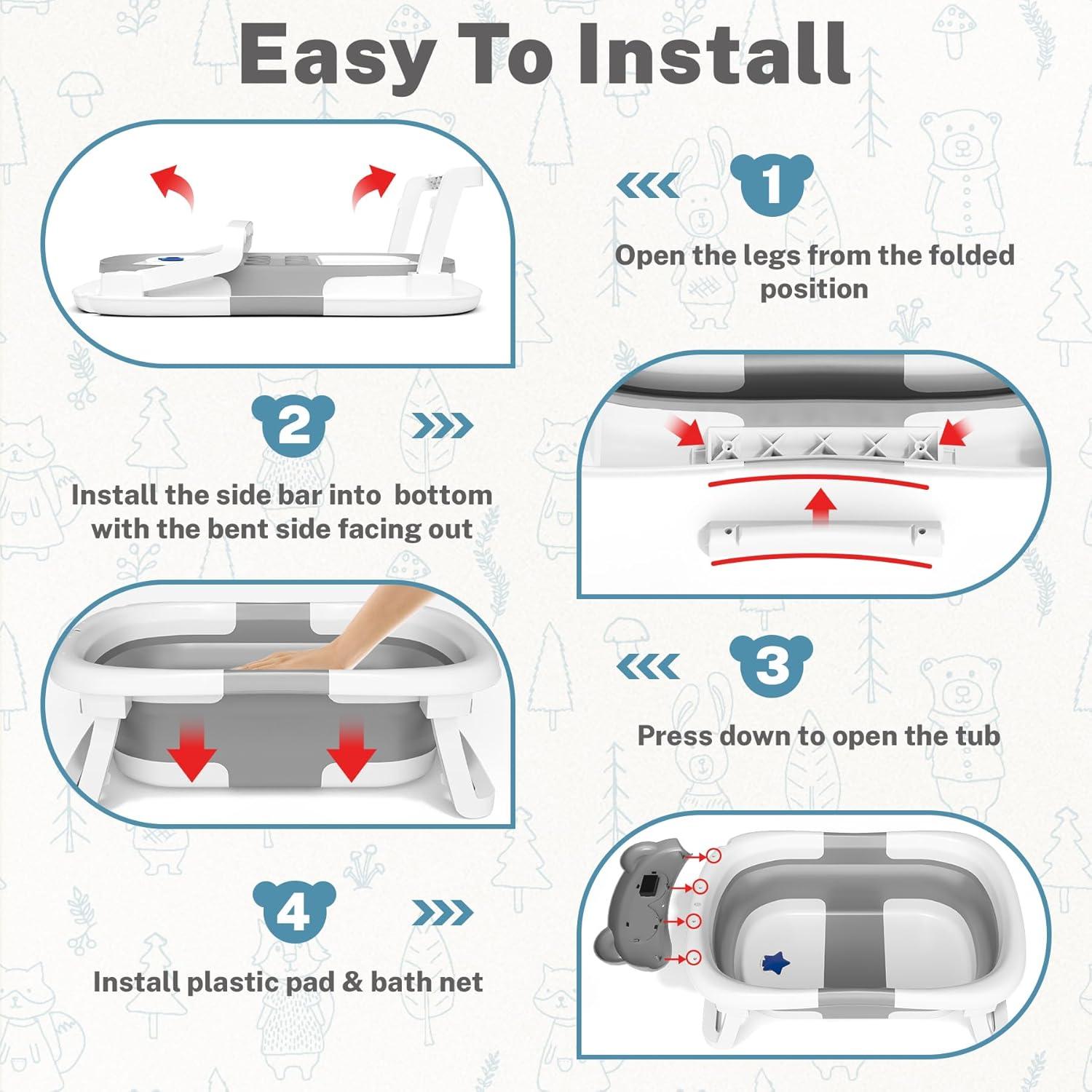 Easy To Install

1

Open the legs from the folded position

2

Install the side bar into  bottom with the bent side facing out

3

Press down to open the tub

4

Install plastic pad & bath net