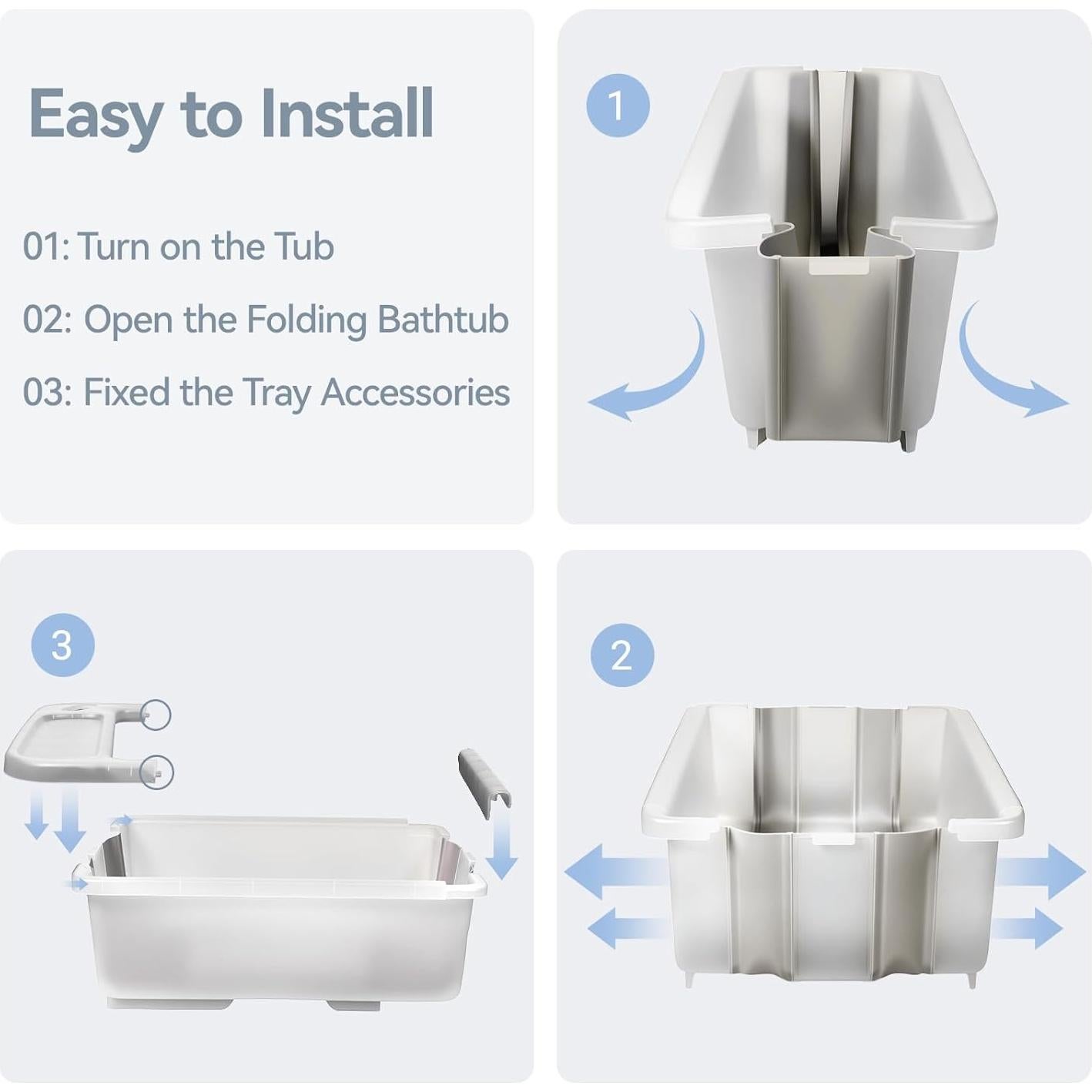 Easy to Install

01: Turn on the Tub

02: Open the Folding Bathtub

03: Fixed the Tray Accessories

1

3

2