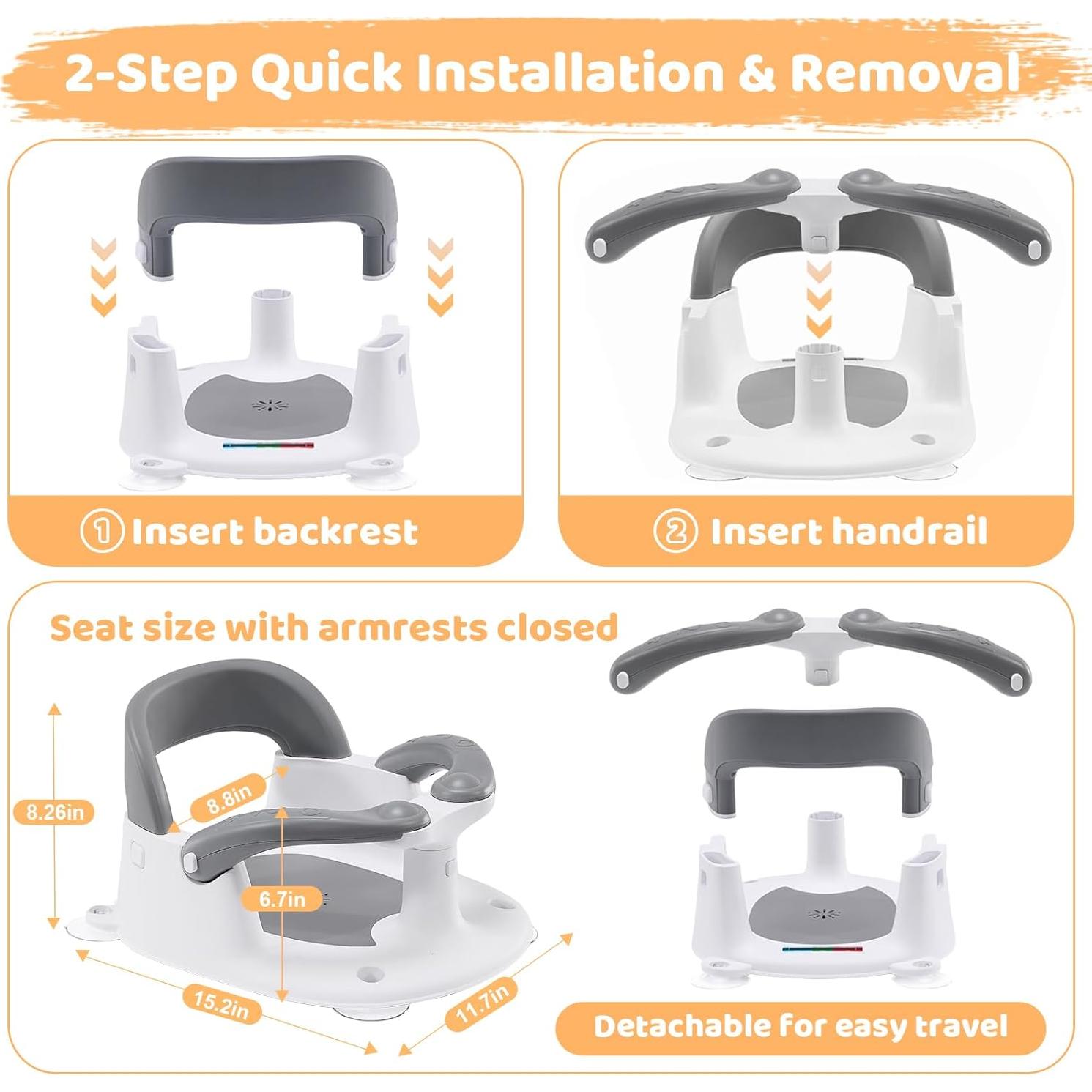 2-Step Quick Installation & Removal

① Insert backrest

② Insert handrail

Seat size with armrests closed

8.26in

8.8in

6.7in

15.2in

11.7in

Detachable for easy travel