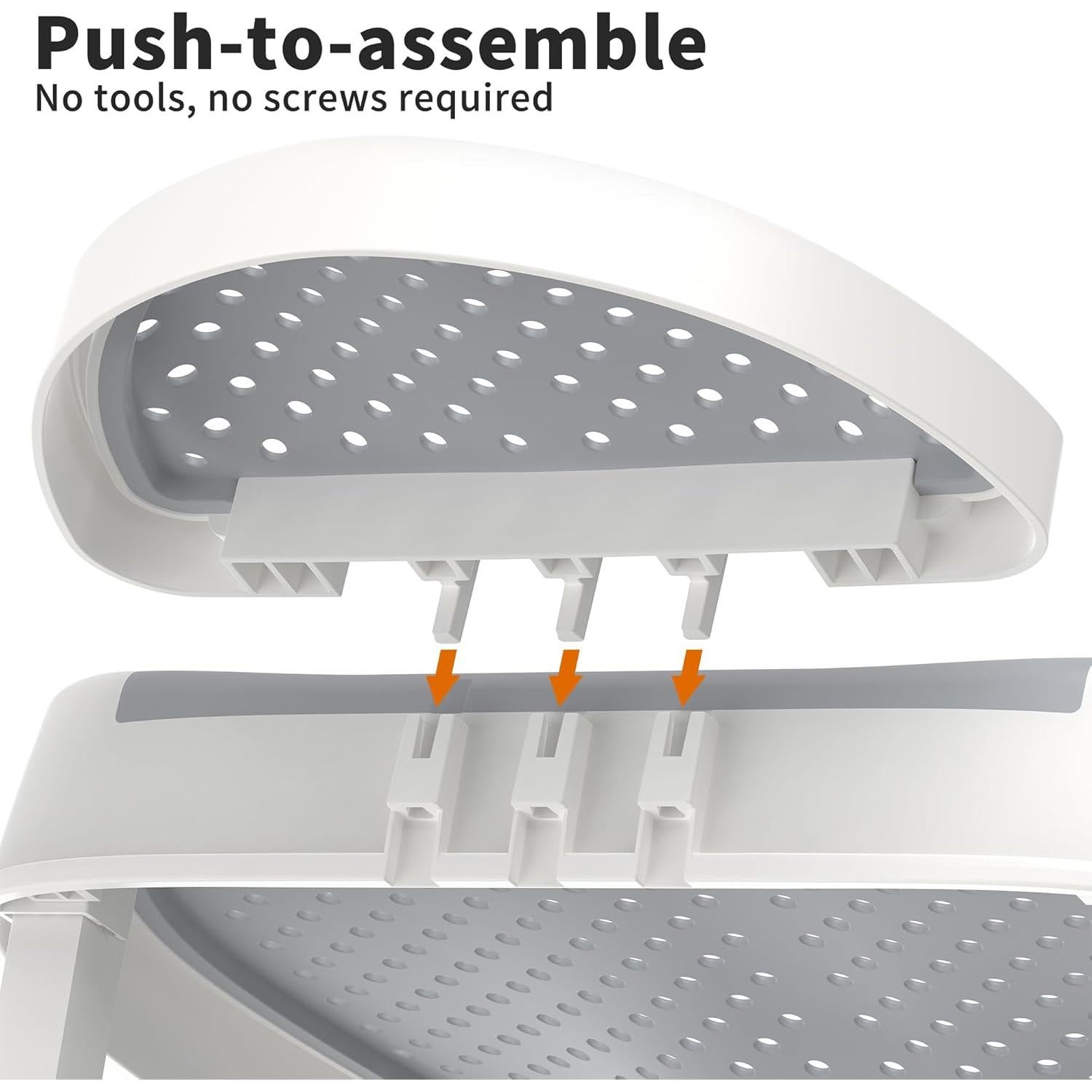 Push-to-assemble
No tools, no screws required