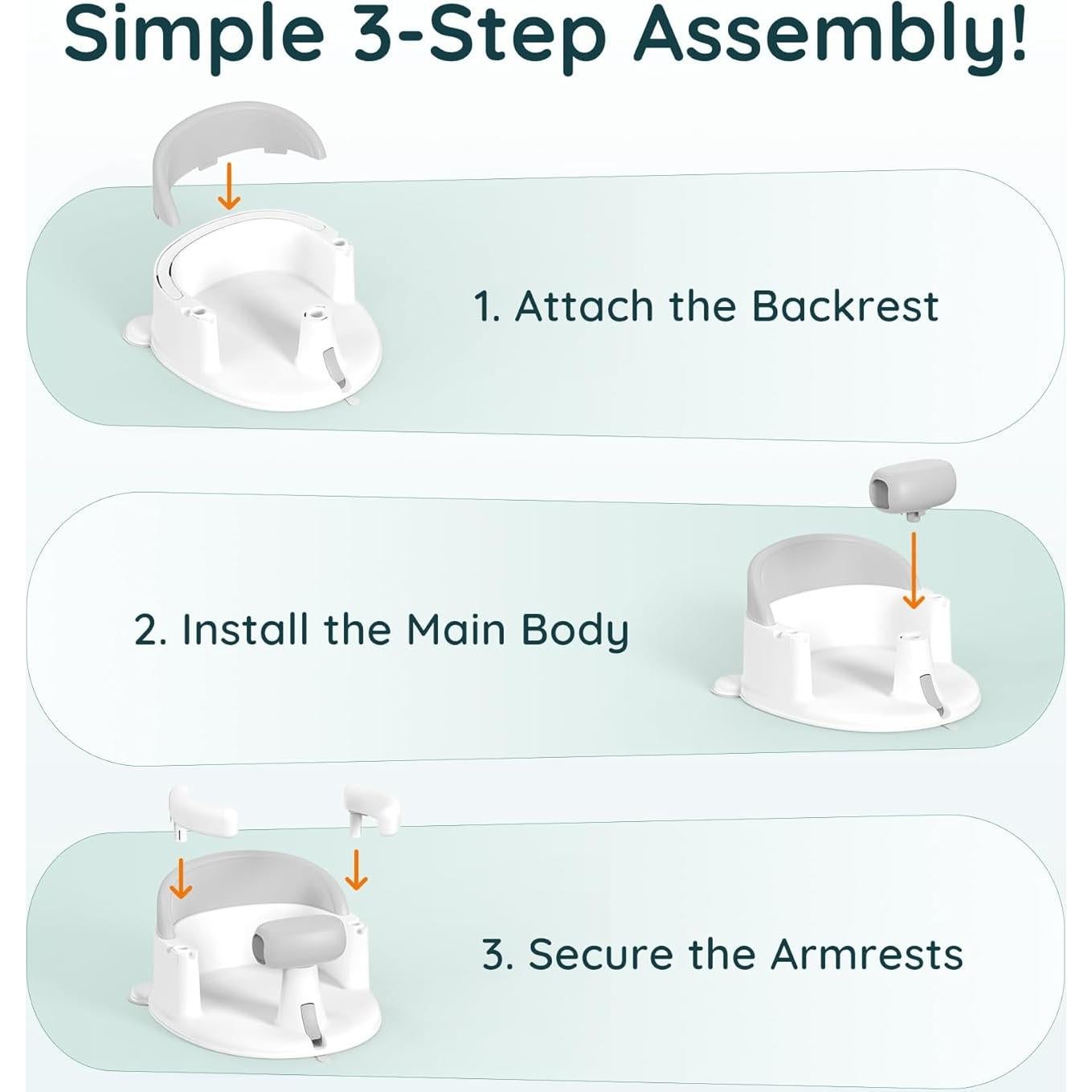 Simple 3-Step Assembly!

1. Attach the Backrest

2. Install the Main Body

3. Secure the Armrests