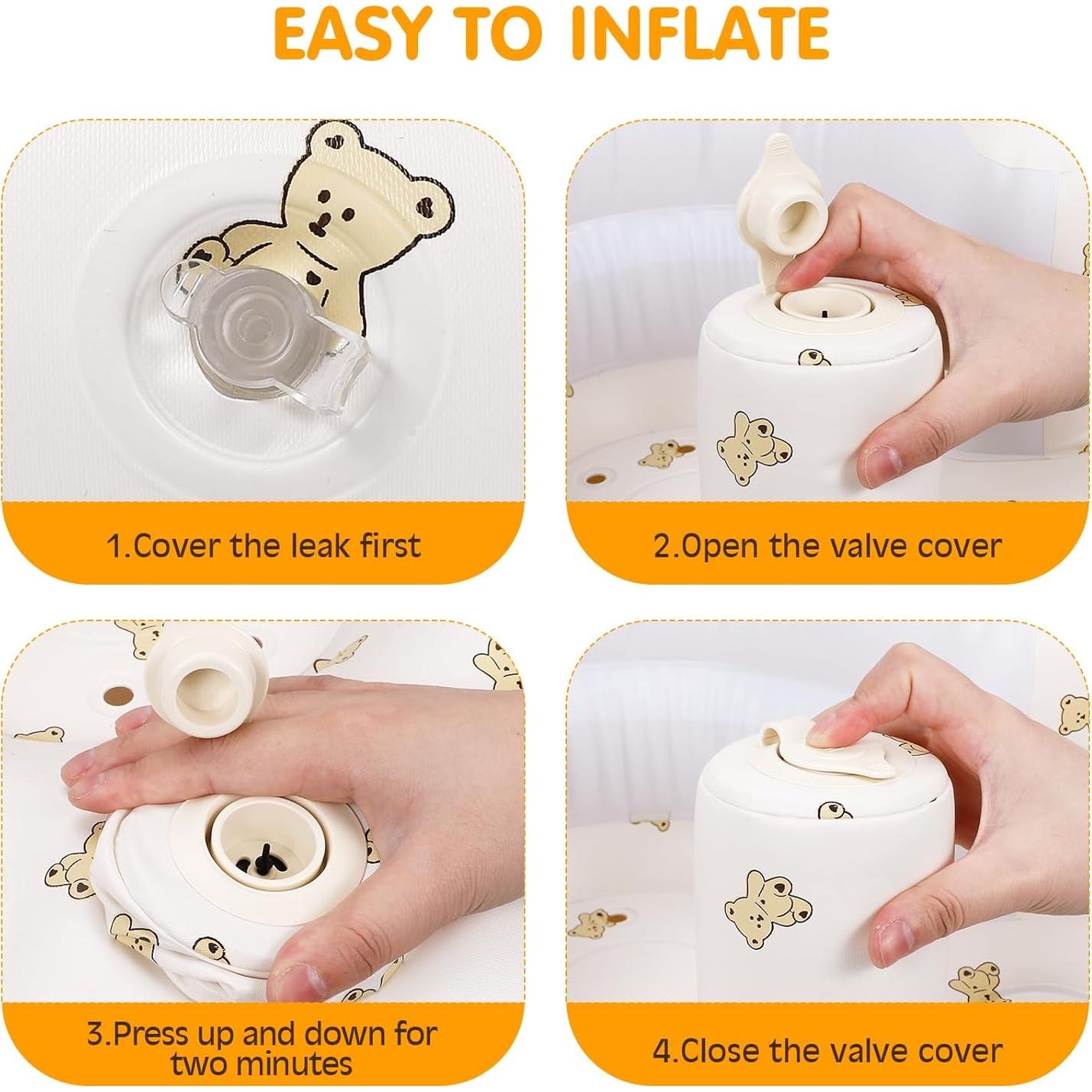 EASY TO INFLATE

1.Cover the leak first

2.Open the valve cover

3.Press up and down for two minutes

4.Close the valve cover