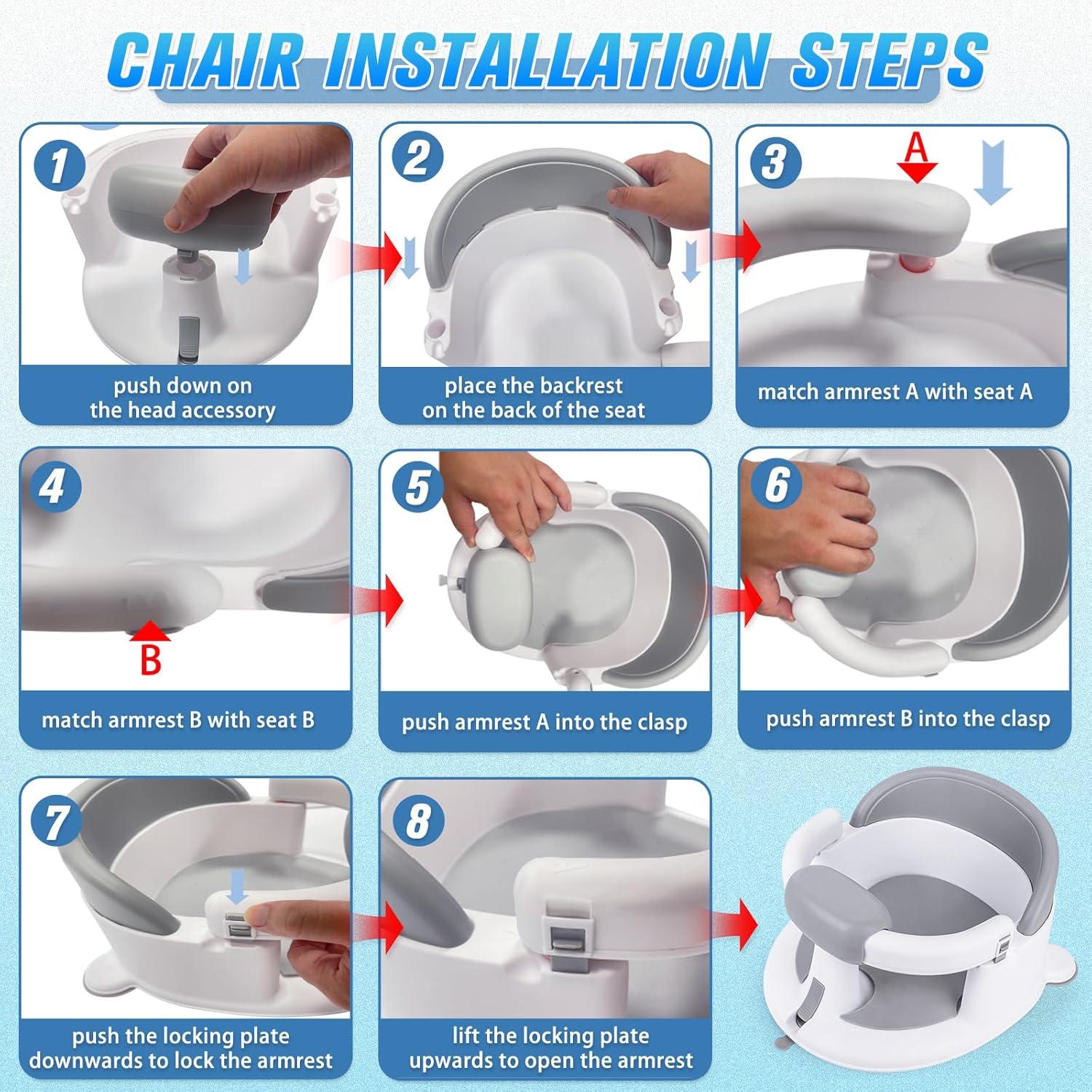 CHAIR INSTALLATION STEPS

1
push down on the head accessory

2
place the backrest on the back of the seat

3
A
match armrest A with seat A

4
B
match armrest B with seat B

5
push armrest A into the clasp

6
push armrest B into the clasp

7
push the locking plate downwards to lock the armrest

8
lift the locking plate upwards to open the armrest