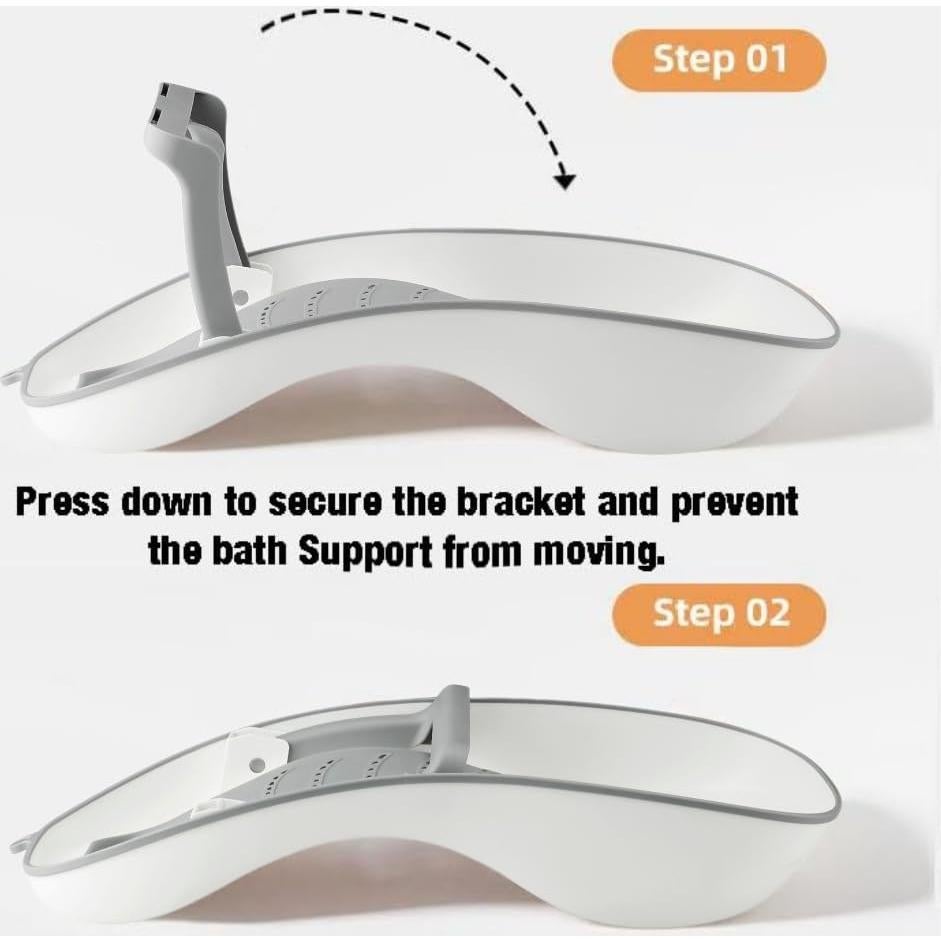 Step 01

Press down to secure the bracket and prevent the bath Support from moving.

Step 02