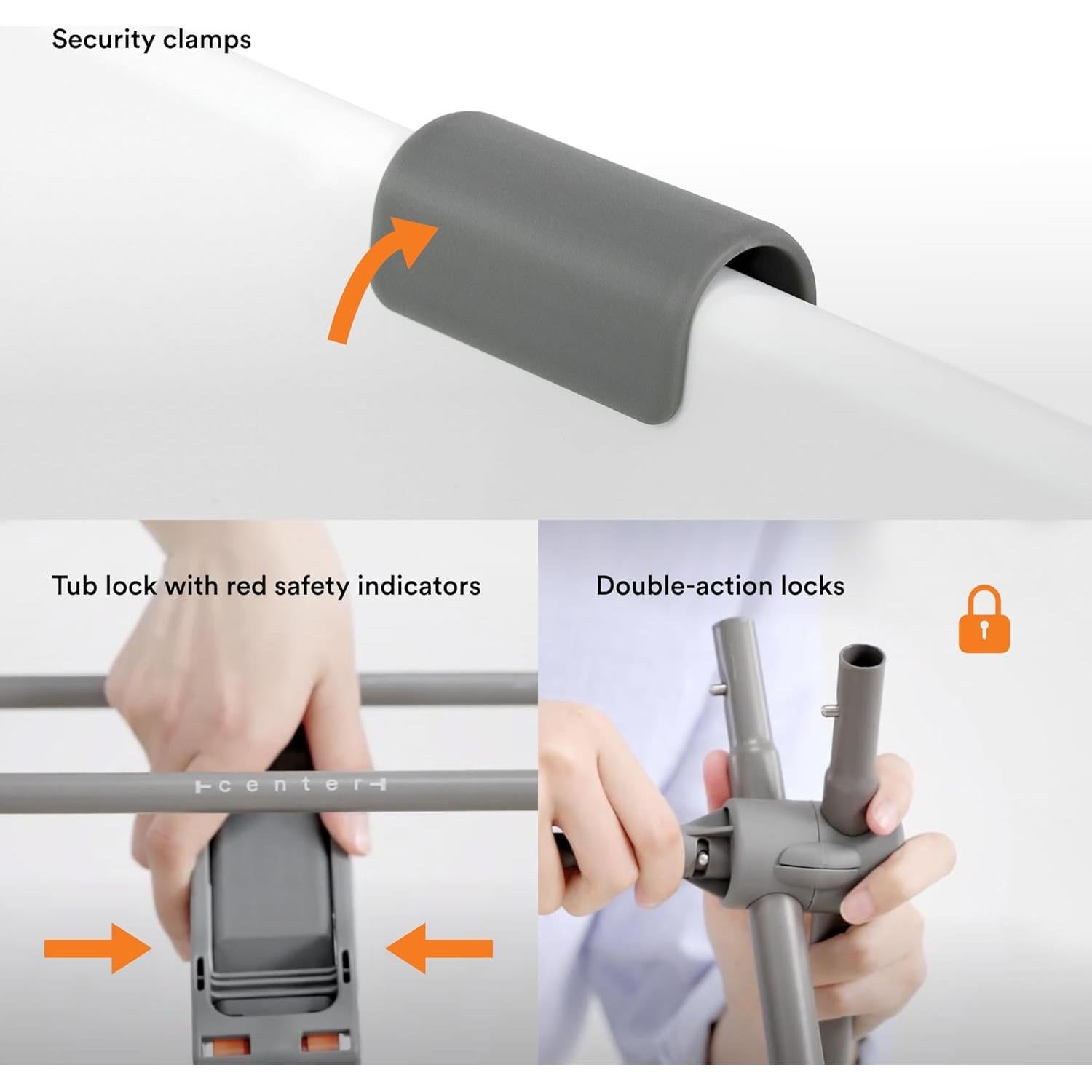 Security clamps

Tub lock with red safety indicators

center

Double-action locks