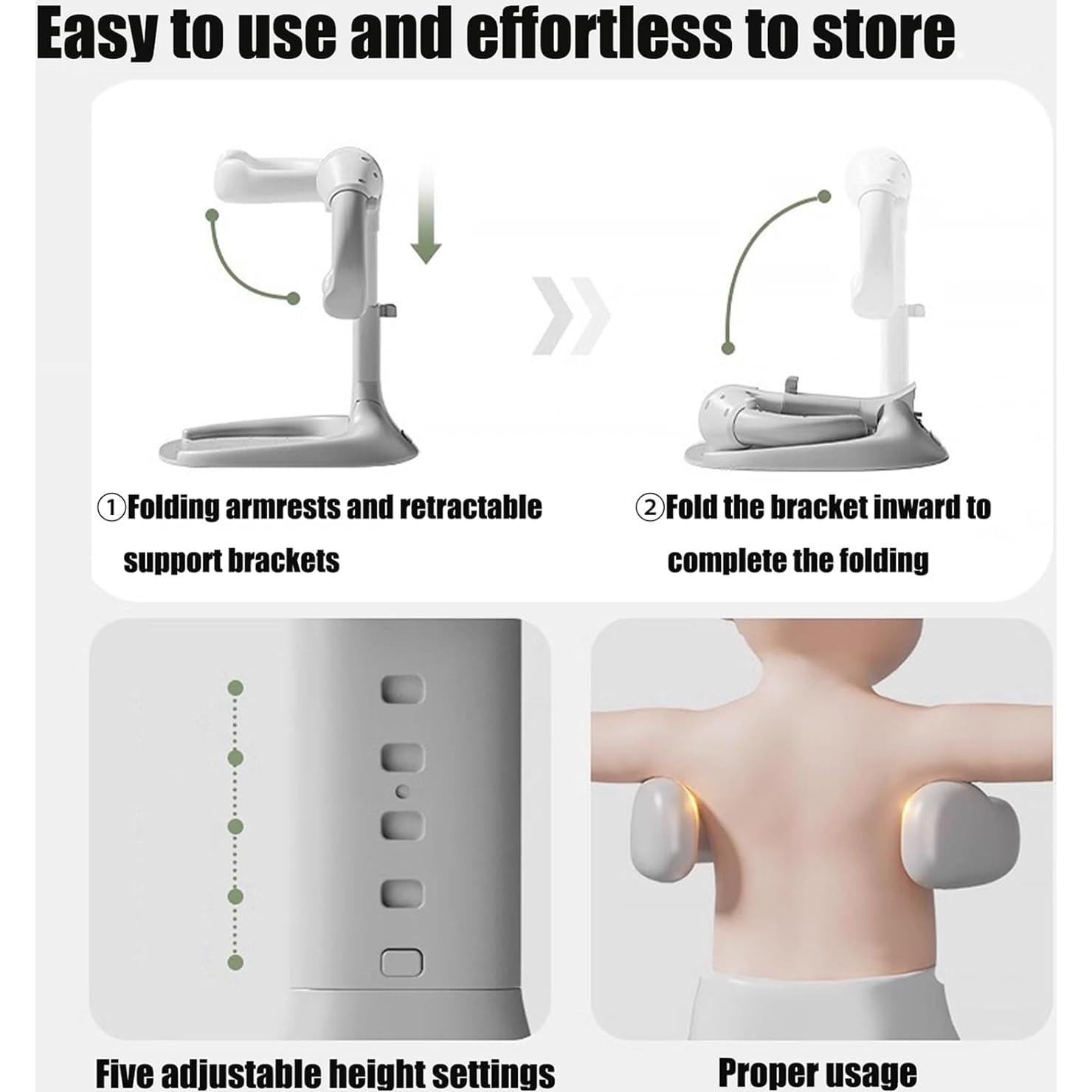 Easy to use and effortless to store

①Folding armrests and retractable support brackets

②Fold the bracket inward to complete the folding

Five adjustable height settings

Proper usage