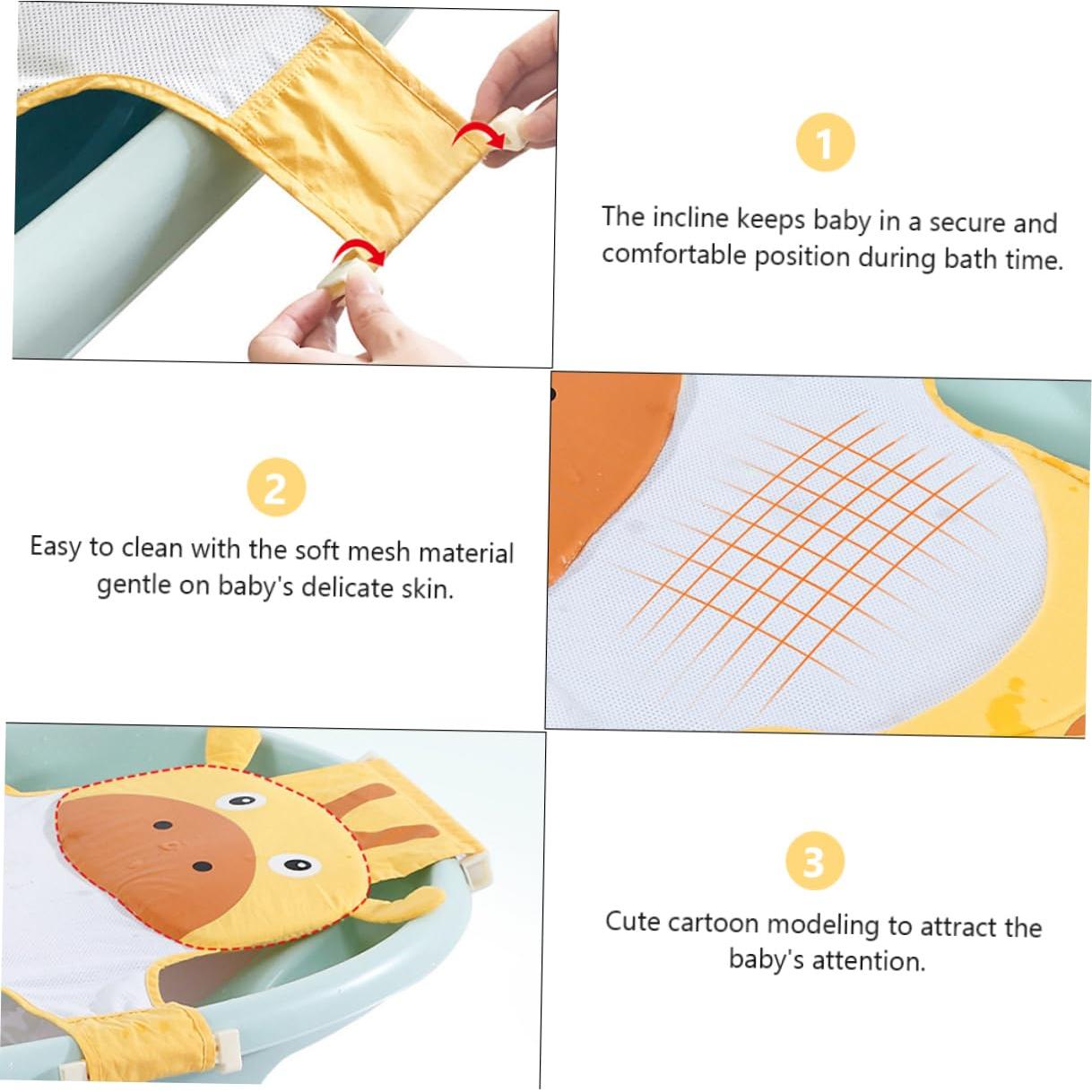 1

The incline keeps baby in a secure and comfortable position during bath time.

2

Easy to clean with the soft mesh material gentle on baby's delicate skin.

3

Cute cartoon modeling to attract the baby's attention.