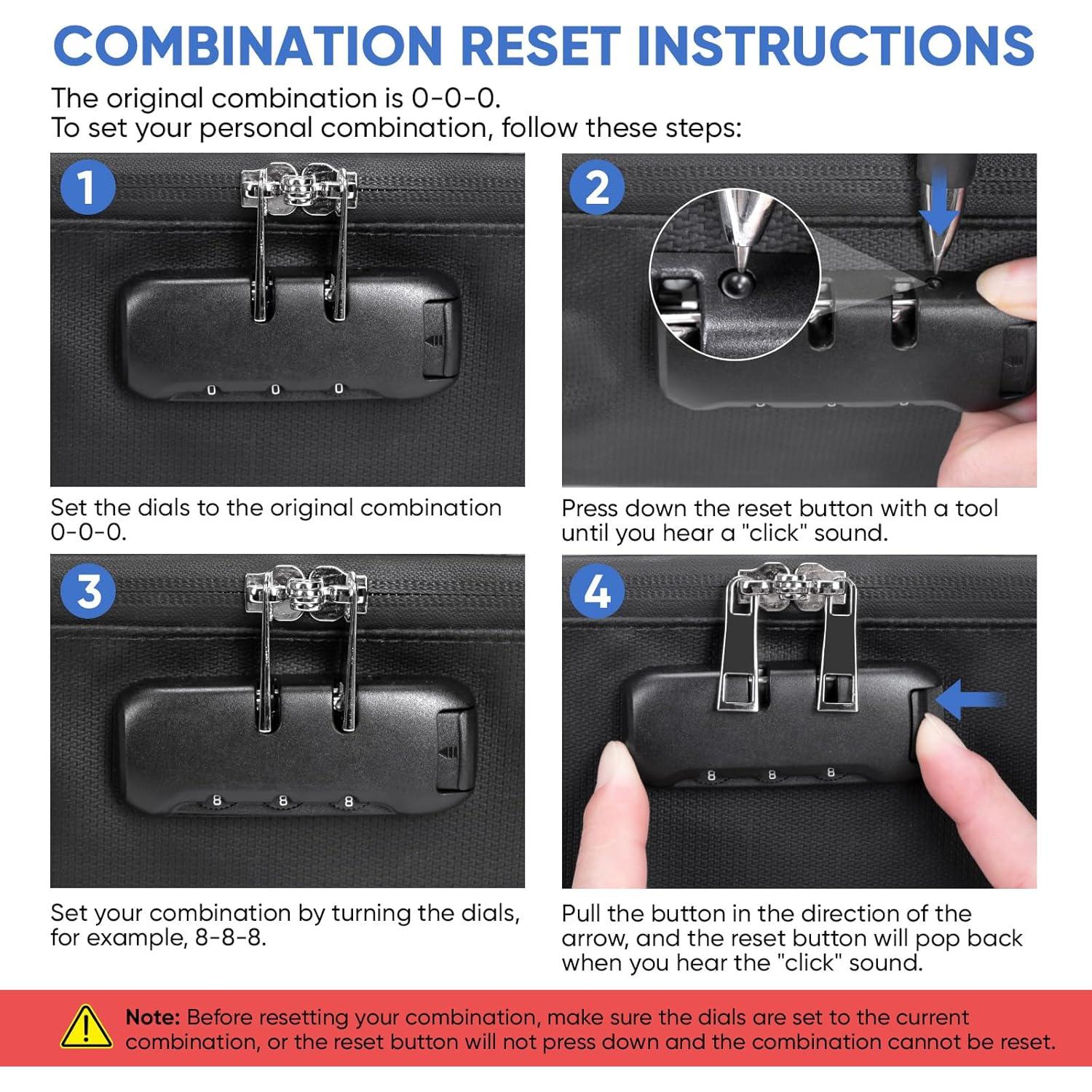 COMBINATION RESET INSTRUCTIONS

The original combination is 0-0-0.
To set your personal combination, follow these steps:

1

0 0 0

Set the dials to the original combination 0-0-0.

2

Press down the reset button with a tool until you hear a "click" sound.

3

8 8 8

Set your combination by turning the dials, for example, 8-8-8.

4

8 8 8

Pull the button in the direction of the arrow, and the reset button will pop back when you hear the "click" sound.

Note: Before resetting your combination, make sure the dials are set to the current combination, or the reset button will not press down and the combination cannot be reset.