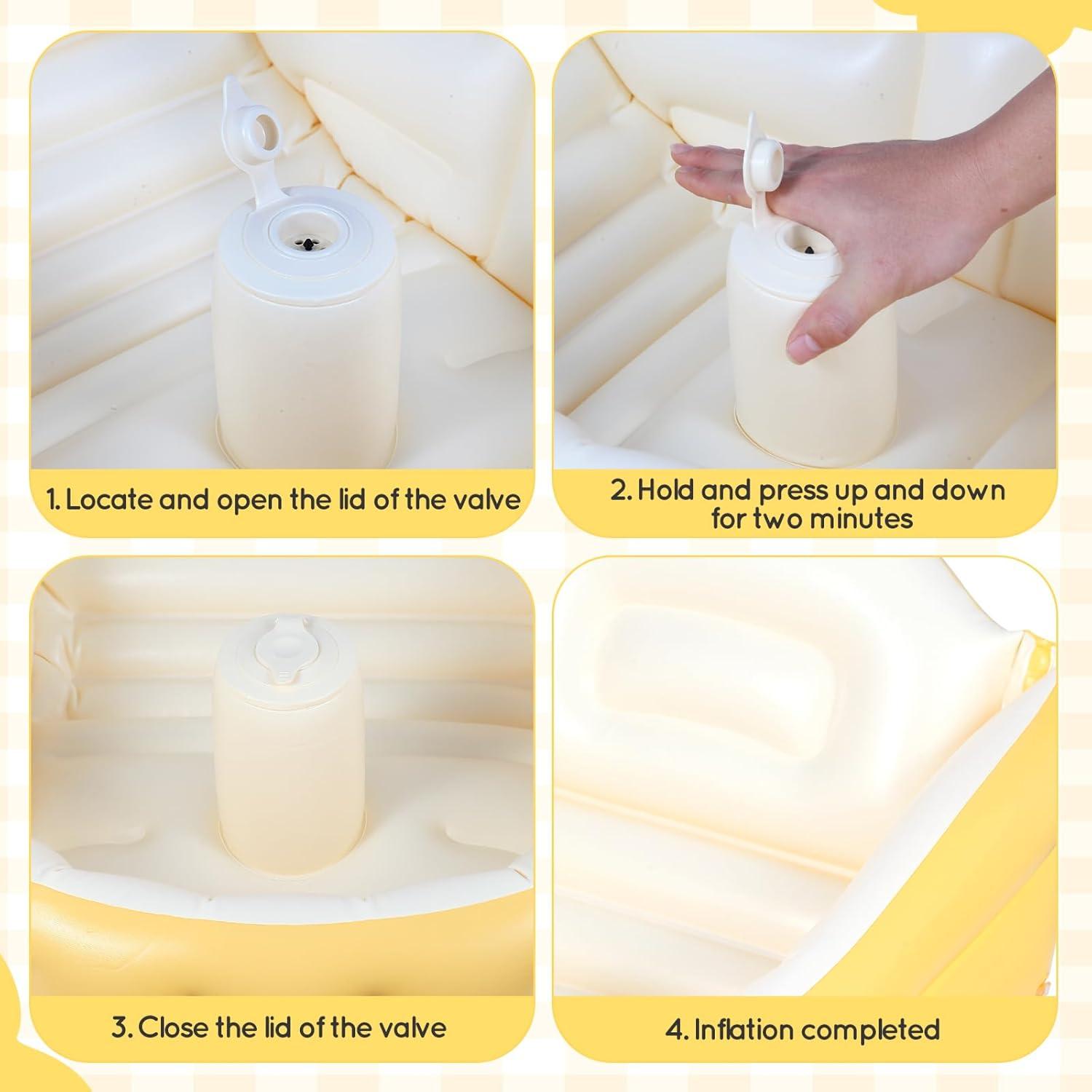 1. Locate and open the lid of the valve

2. Hold and press up and down for two minutes

3. Close the lid of the valve

4. Inflation completed