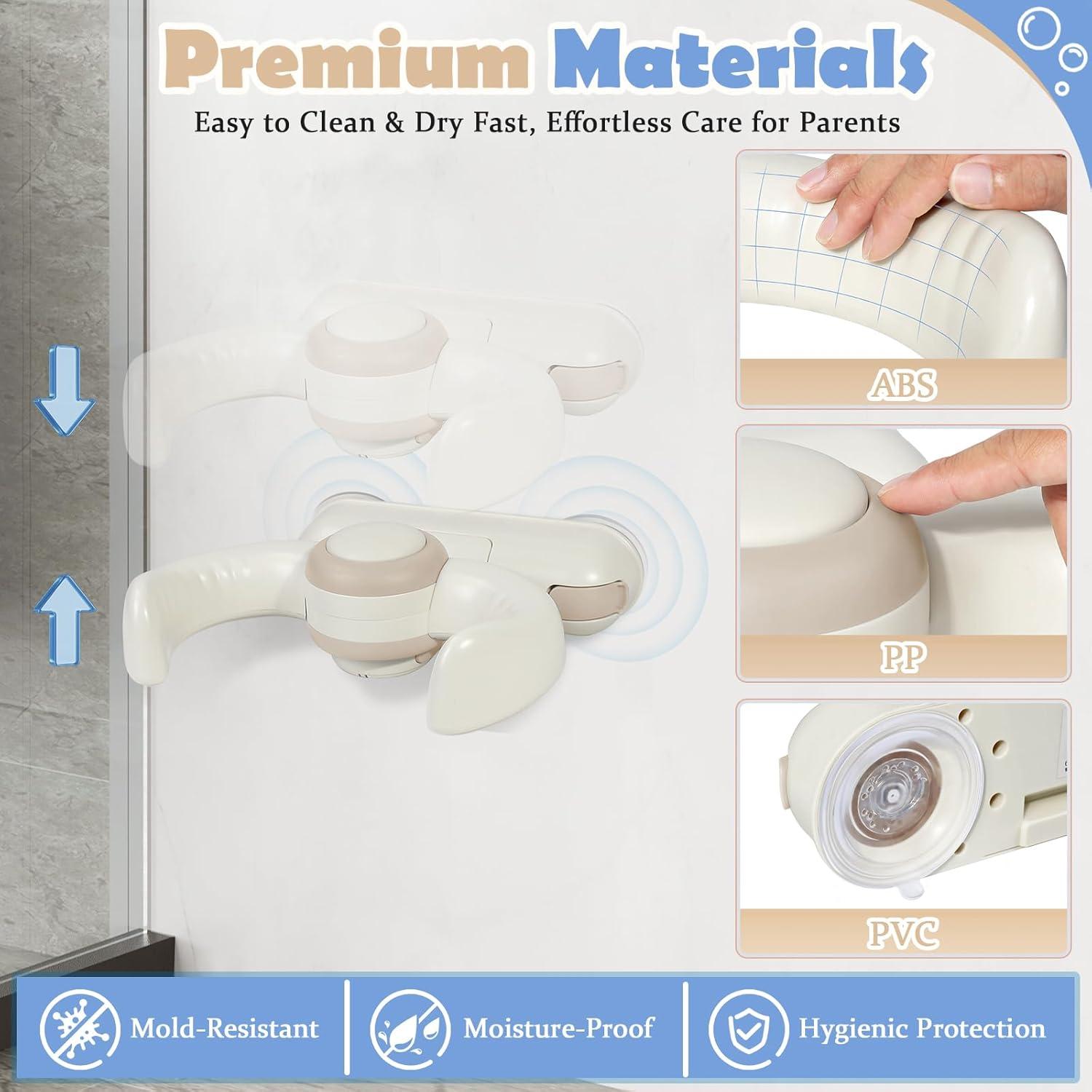 Premium Materials

Easy to Clean & Dry Fast, Effortless Care for Parents

ABS

PP

PVC

Mold-Resistant

Moisture-Proof

Hygienic Protection